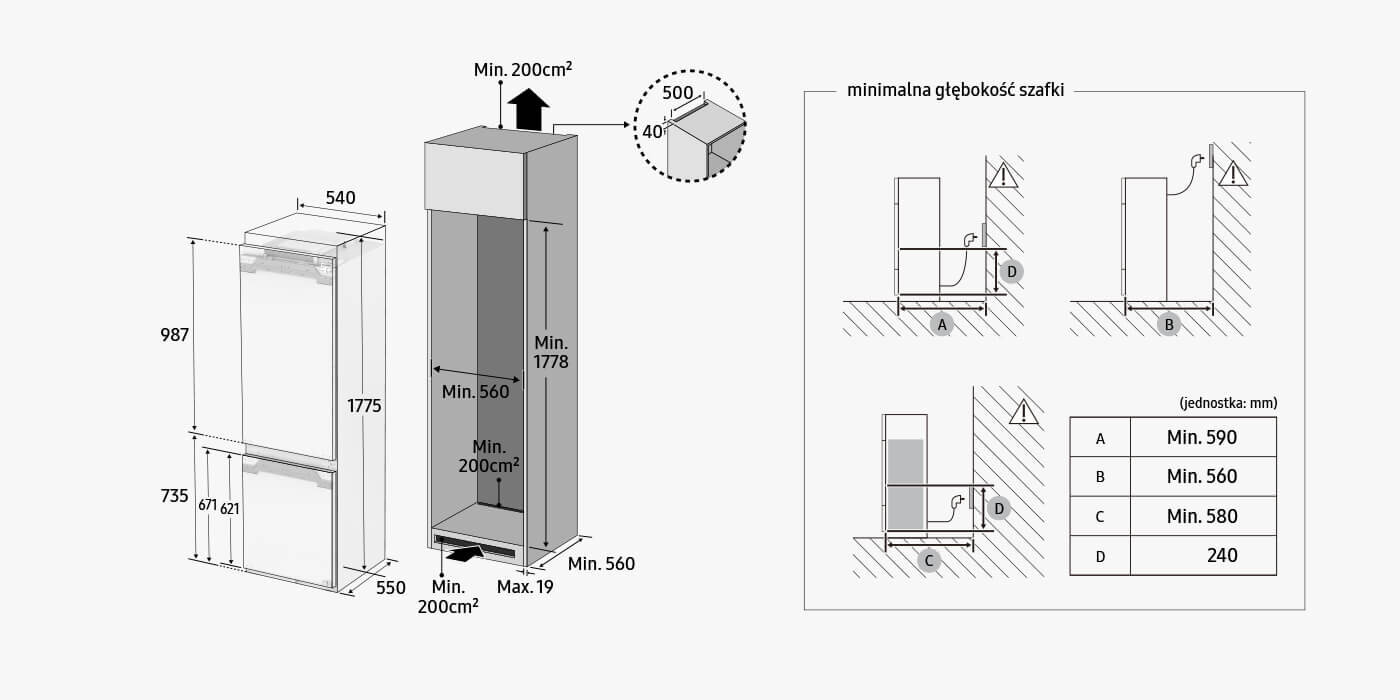 540

987

1775

735

671

621

550

Min. 200cm²

500

40

Min. 1778

Min. 560

Min. 200cm²

Min. 560

Min. 200cm²

Max. 19

minimalna głębokość szafki

D

A

B

D

C

(jednostka: mm)

| A | Min. 590 |
|---|---|
| B | Min. 560 |
| C | Min. 580 |
| D | 240 |