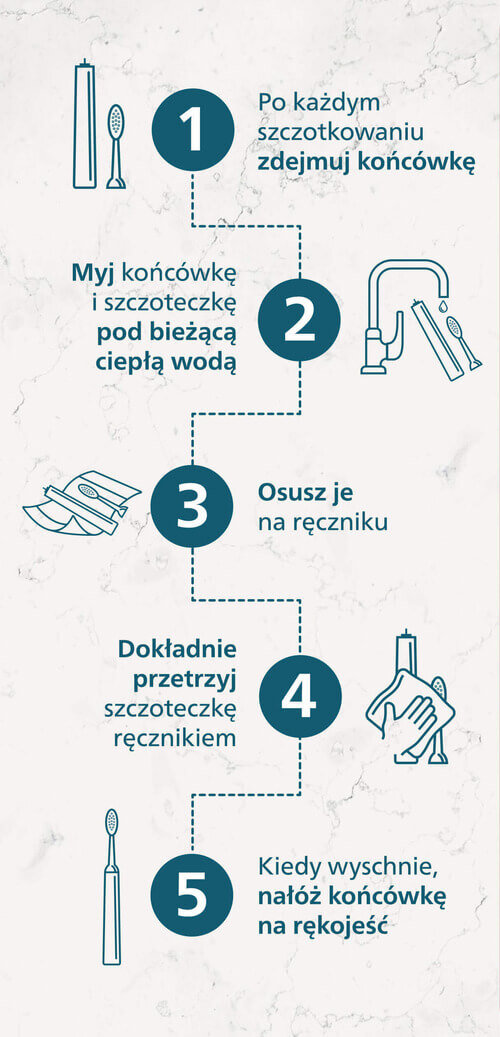 1

Po każdym szczotkowaniu zdejmuj końcówkę

2

Myj końcówkę i szczoteczkę pod bieżącą ciepłą wodą

3

Osusz je na ręczniku

4

Dokładnie przetrzyj szczoteczkę ręcznikiem

5

Kiedy wyschnie, nałóż końcówkę na rękojeść