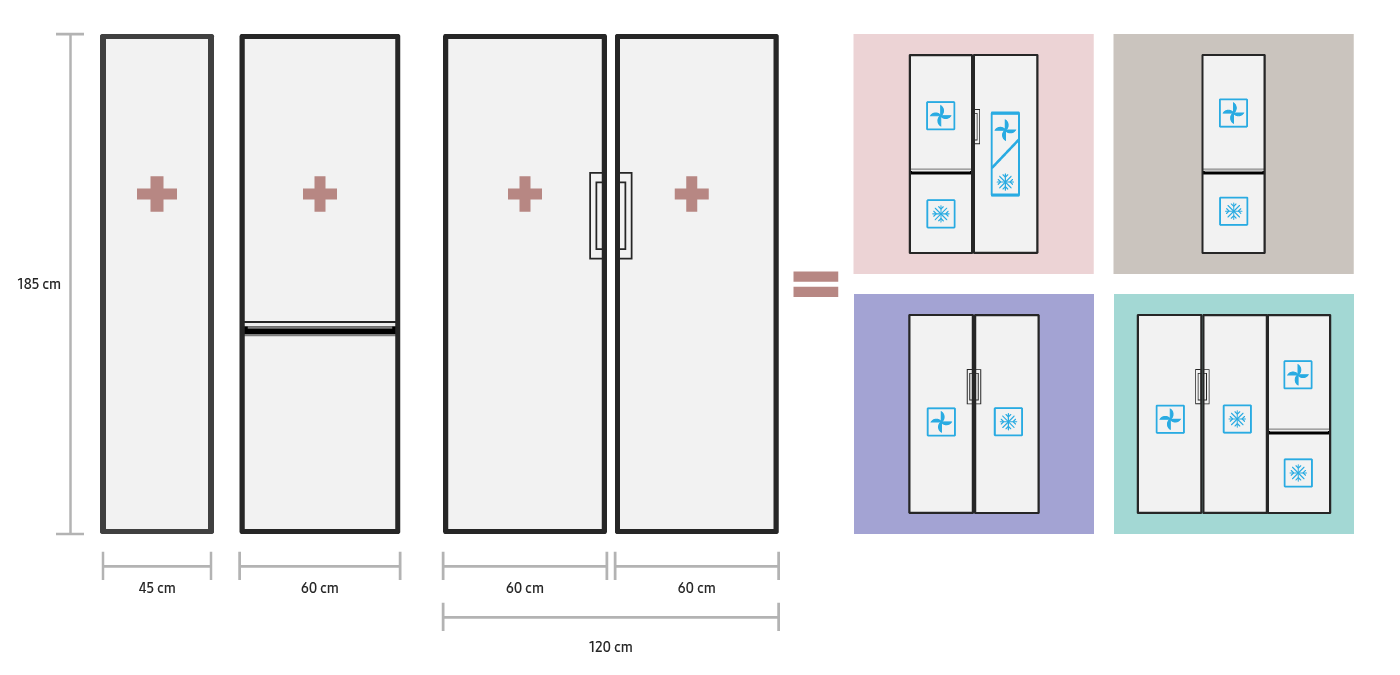 185 cm

45 cm

60 cm

60 cm

60 cm

120 cm