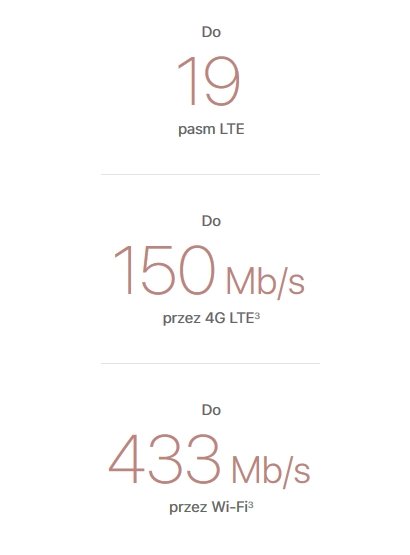 Do

19

pasm LTE

Do

150 Mb/s

przez 4G LTE$^3$

Do

433 Mb/s

przez Wi-Fi$^3$