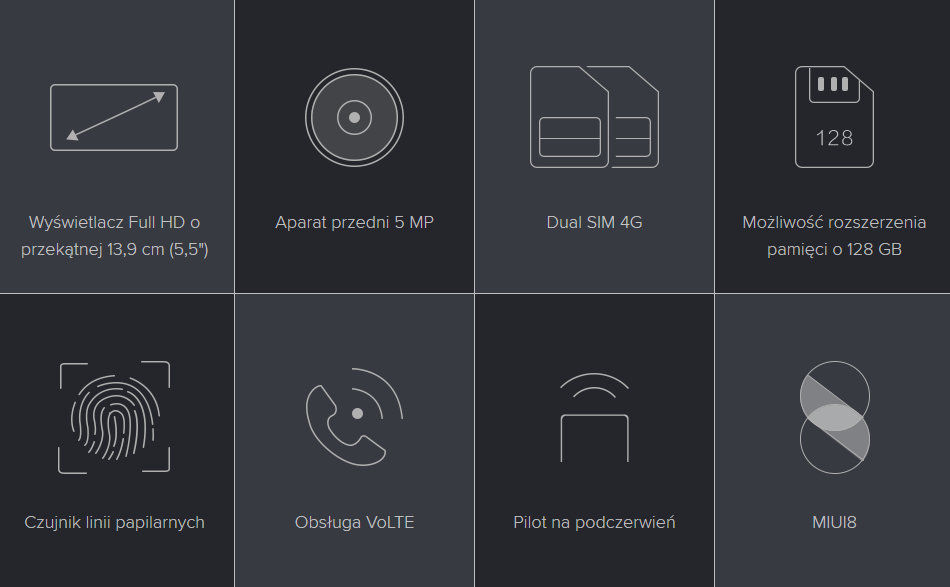 Wyświetlacz Full HD o przekątnej 13,9 cm (5,5")

Aparat przedni 5 MP

Dual SIM 4G

128

Możliwość rozszerzenia pamięci o 128 GB

Czujnik linii papilarnych

Obsługa VoLTE

Pilot na podczerwień

MIUI8