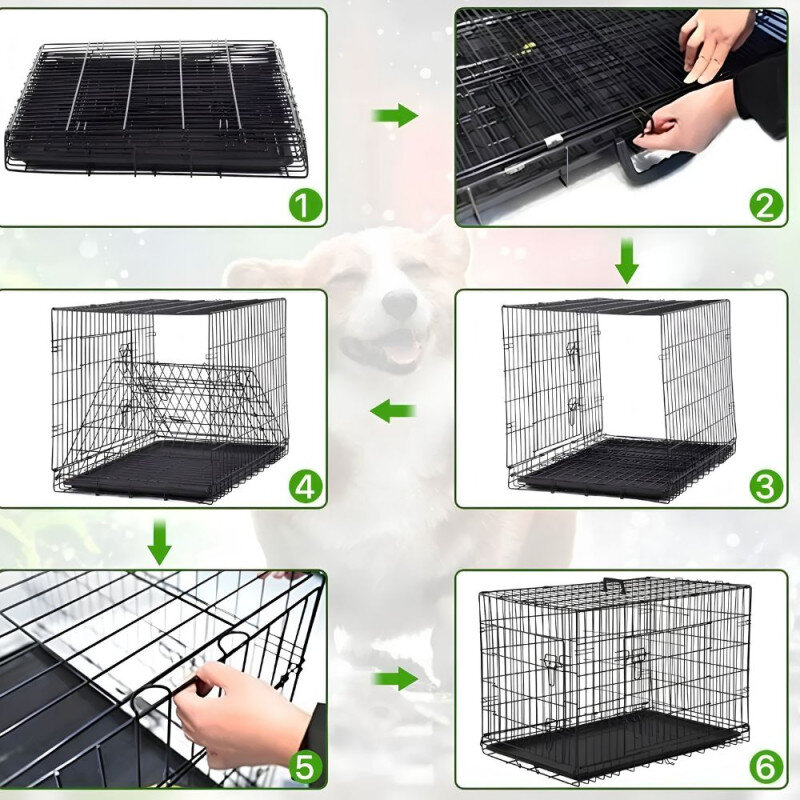 1
2
3
4
5
6