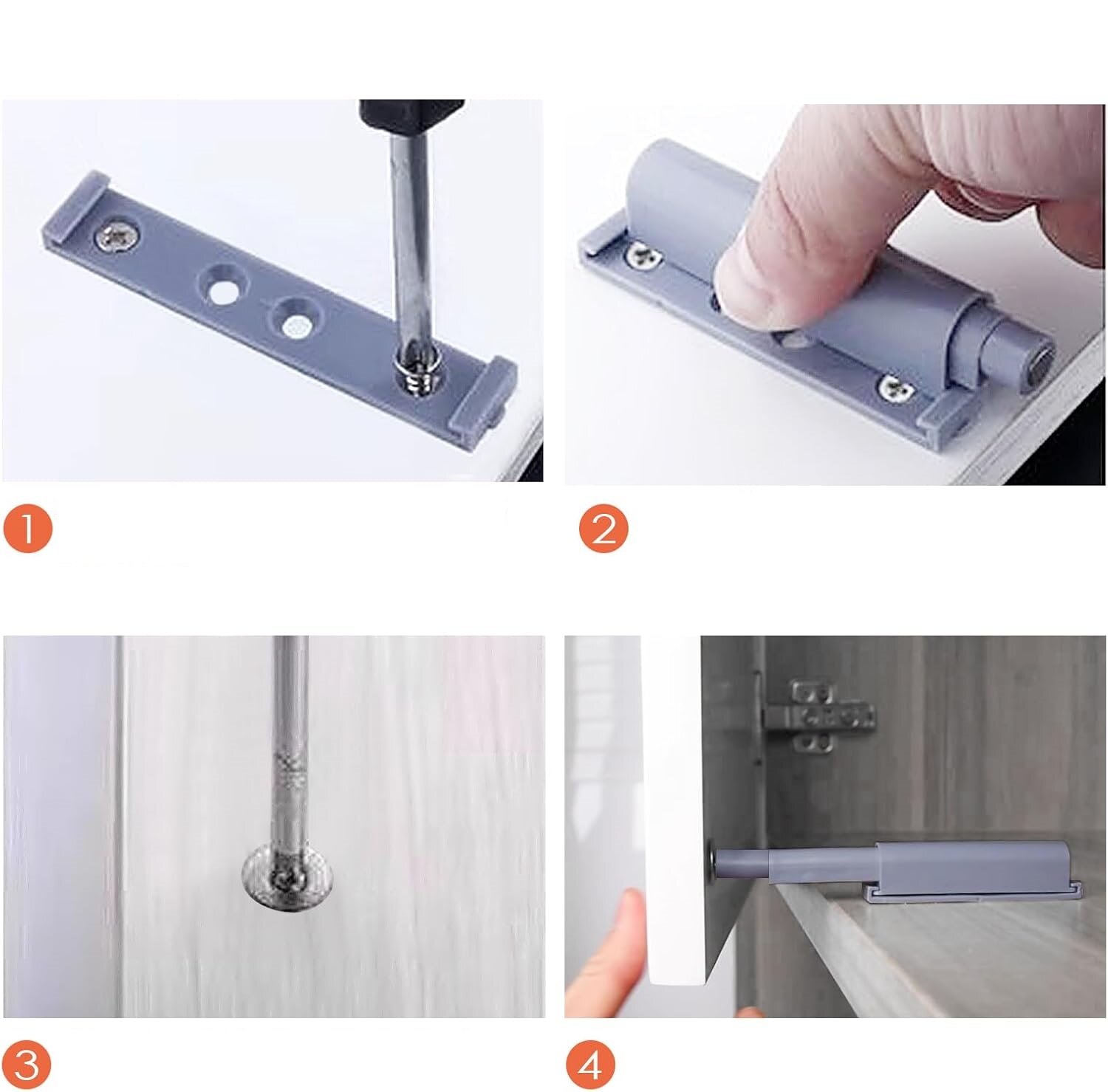 1

2

3

4