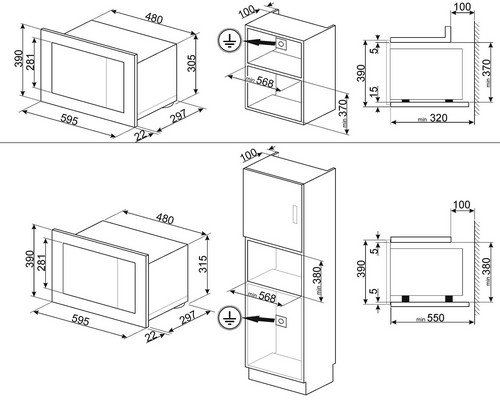 480
390
281
305
595
22
297

100
min 568
min 370

100
5
390
15
min 370
min 320

100
480
390
281
315
595
22
297

min 380
min 568

100
5
390
5
min 380
min 550