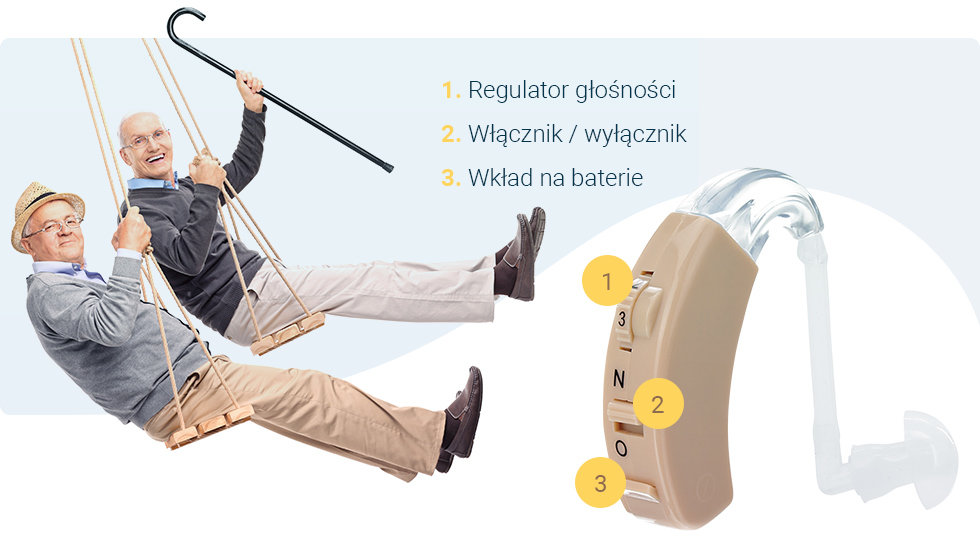 1. Regulator głośności
2. Włącznik / wyłącznik
3. Wkład na baterie

1
3
N
2
O
3