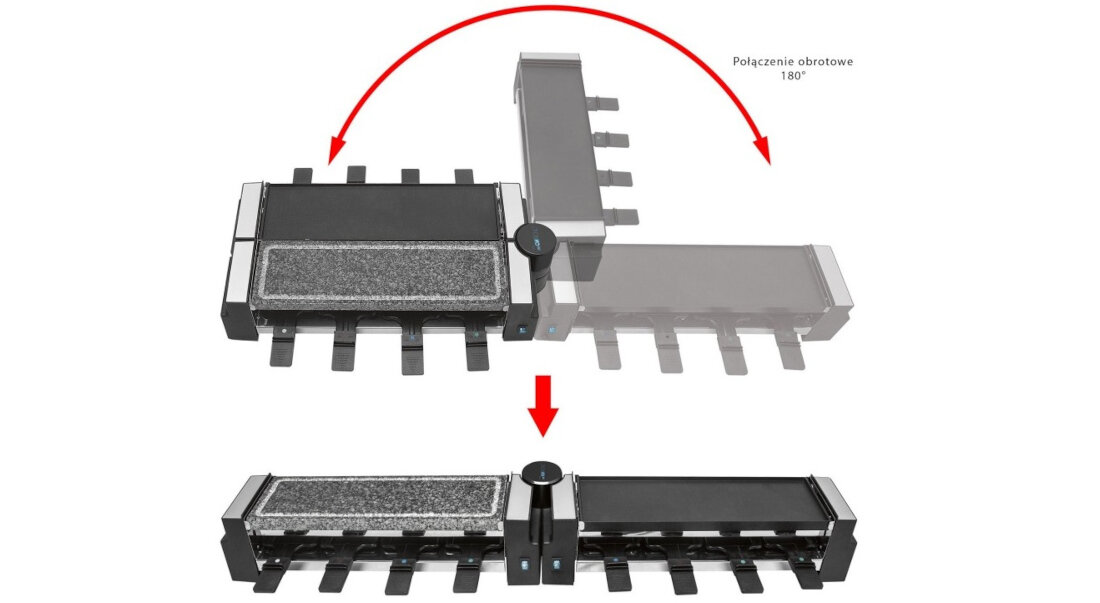 Połączenie obrotowe
180°