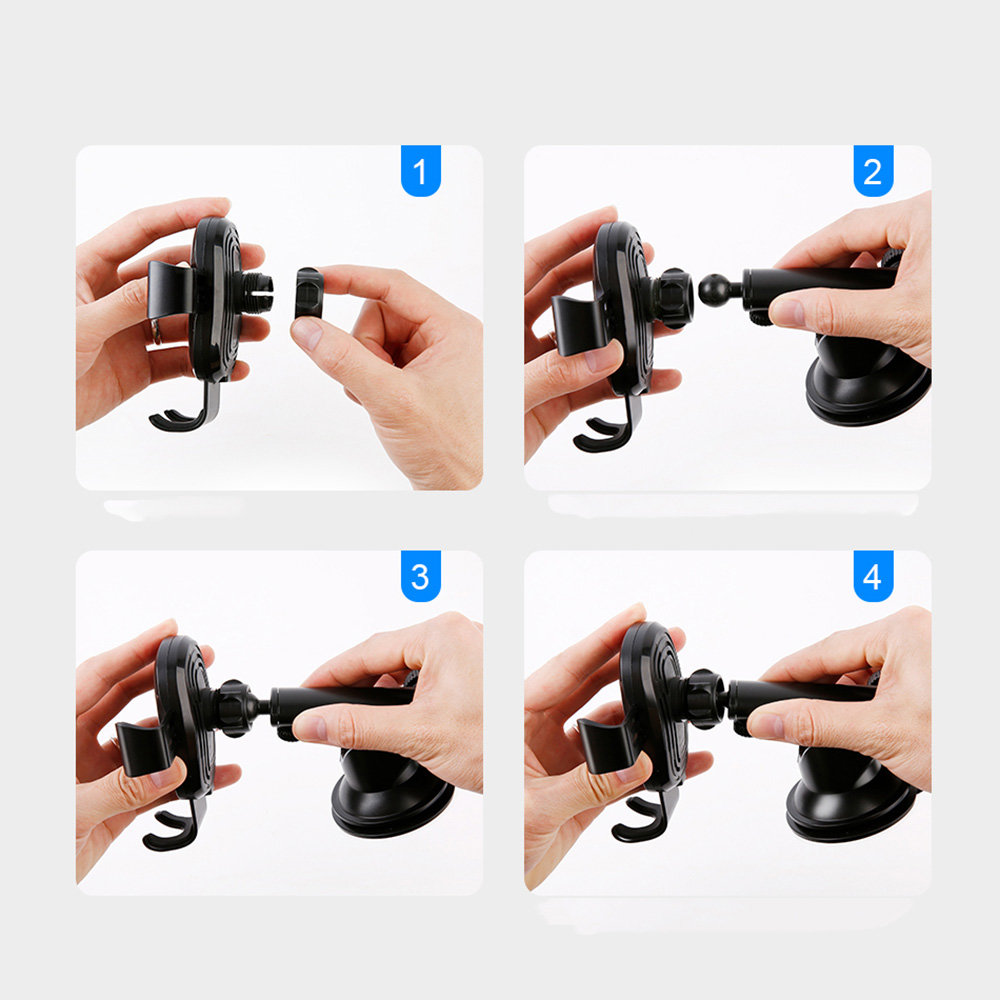 1

2

3

4