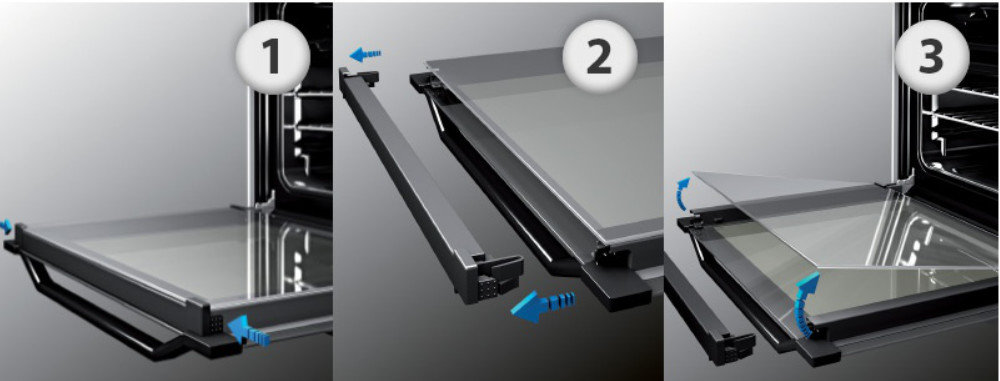 1

2

3