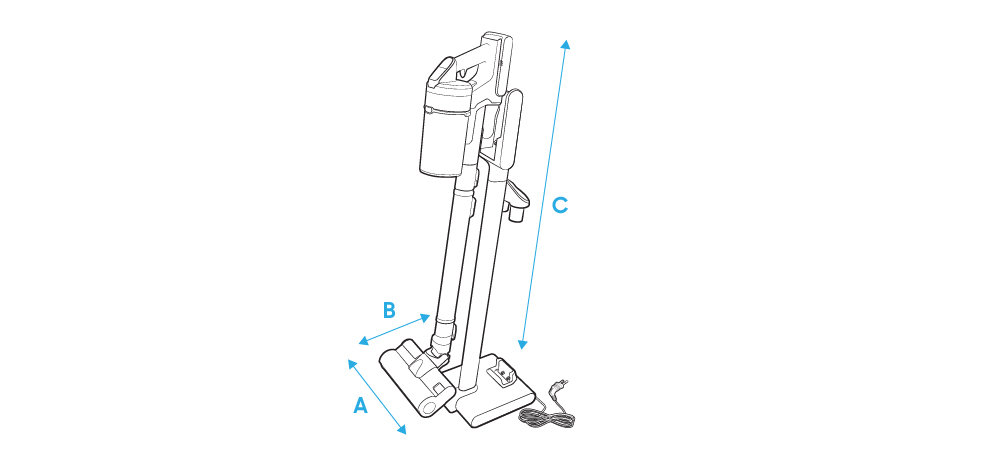 C

B

A