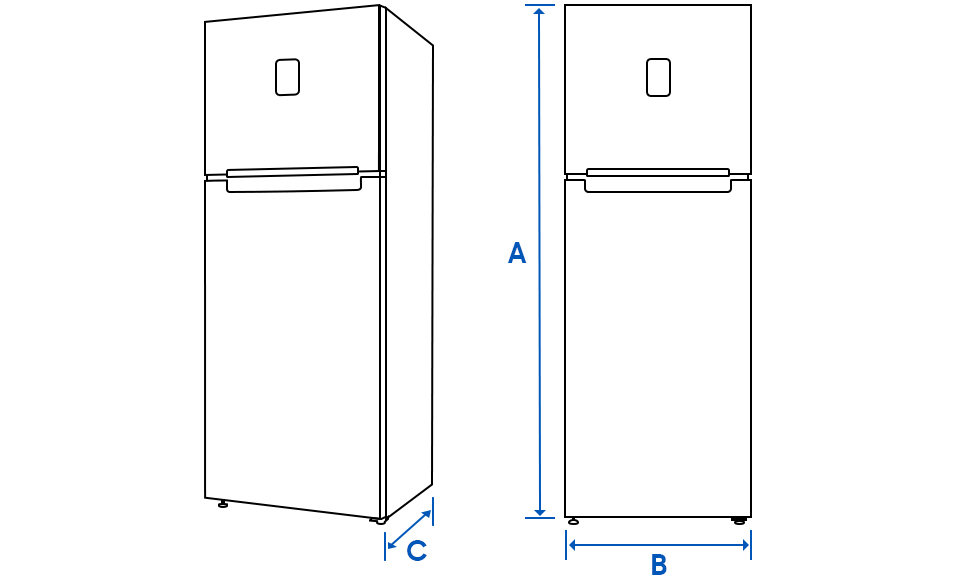 C
A
B