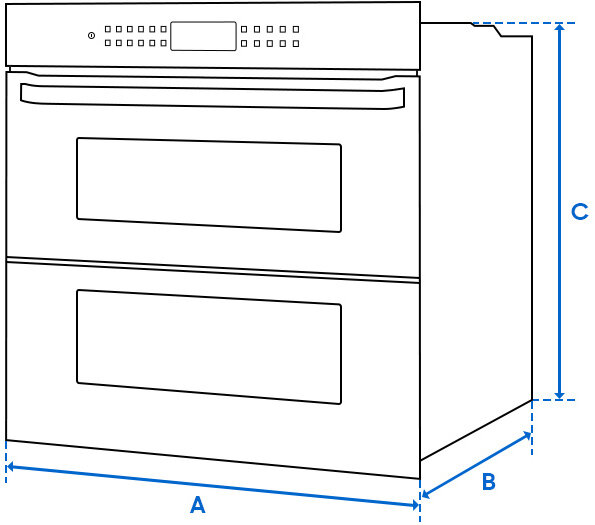 C

B

A