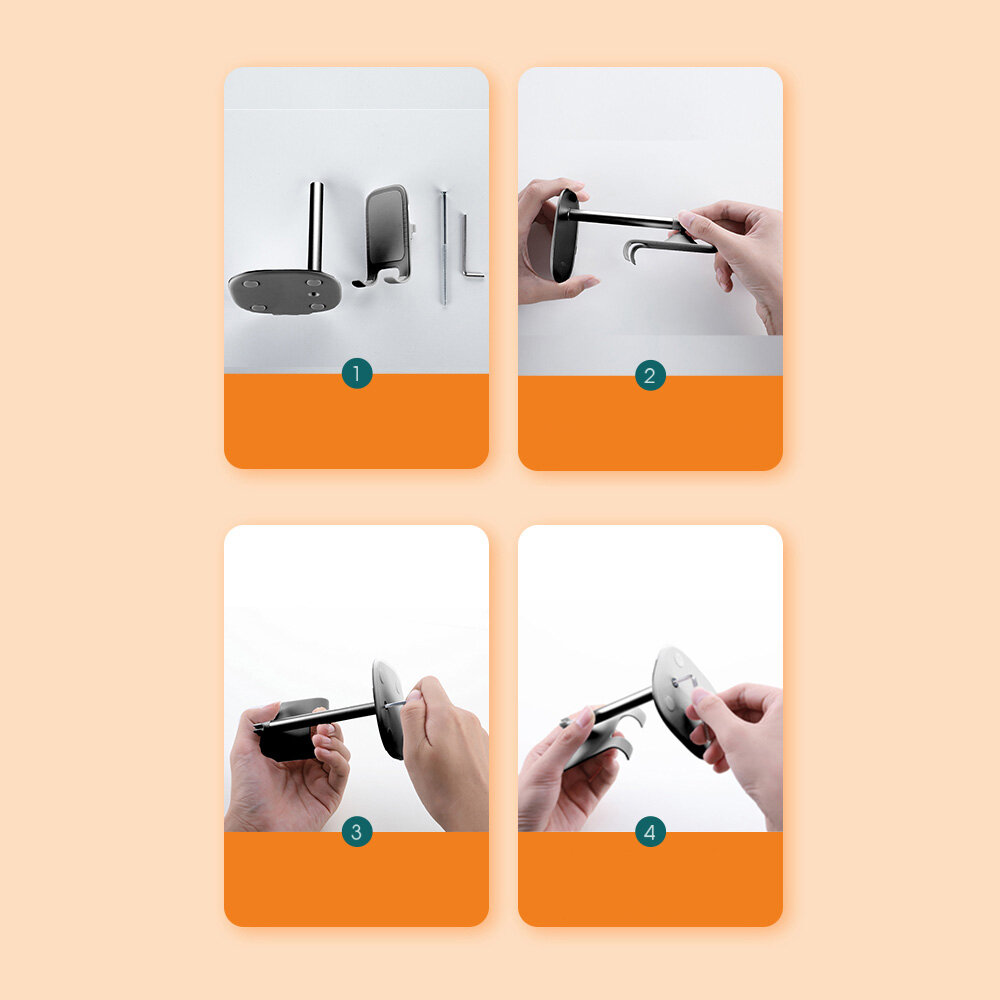 1

2

3

4