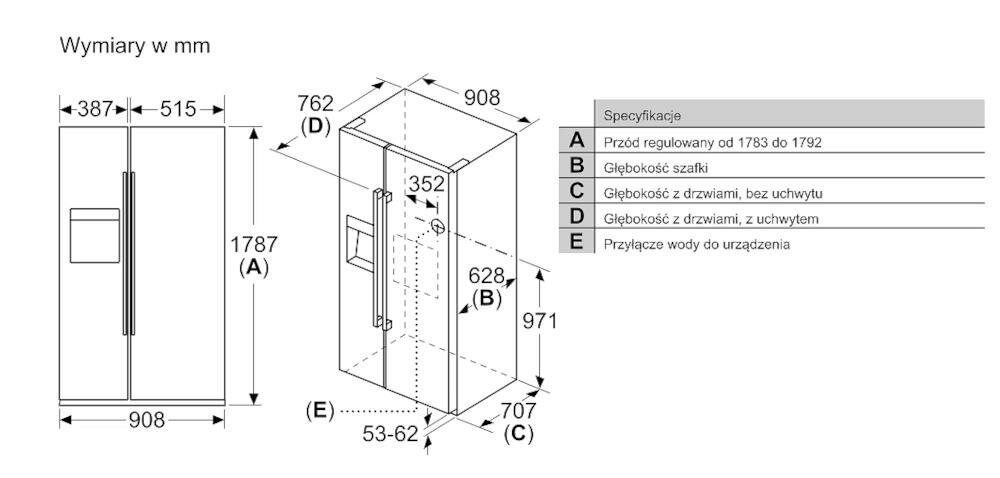 Wymiary w mm

387
515
1787
(A)
908

762
(D)
908
352
628
(B)
971
(E)
53-62
707
(C)

| | Specyfikacje |
|---|---|
| A | Przód regulowany od 1783 do 1792 |
| B | Głębokość szafki |
| C | Głębokość z drzwiami, bez uchwytu |
| D | Głębokość z drzwiami, z uchwytem |
| E | Przyłącze wody do urządzenia |