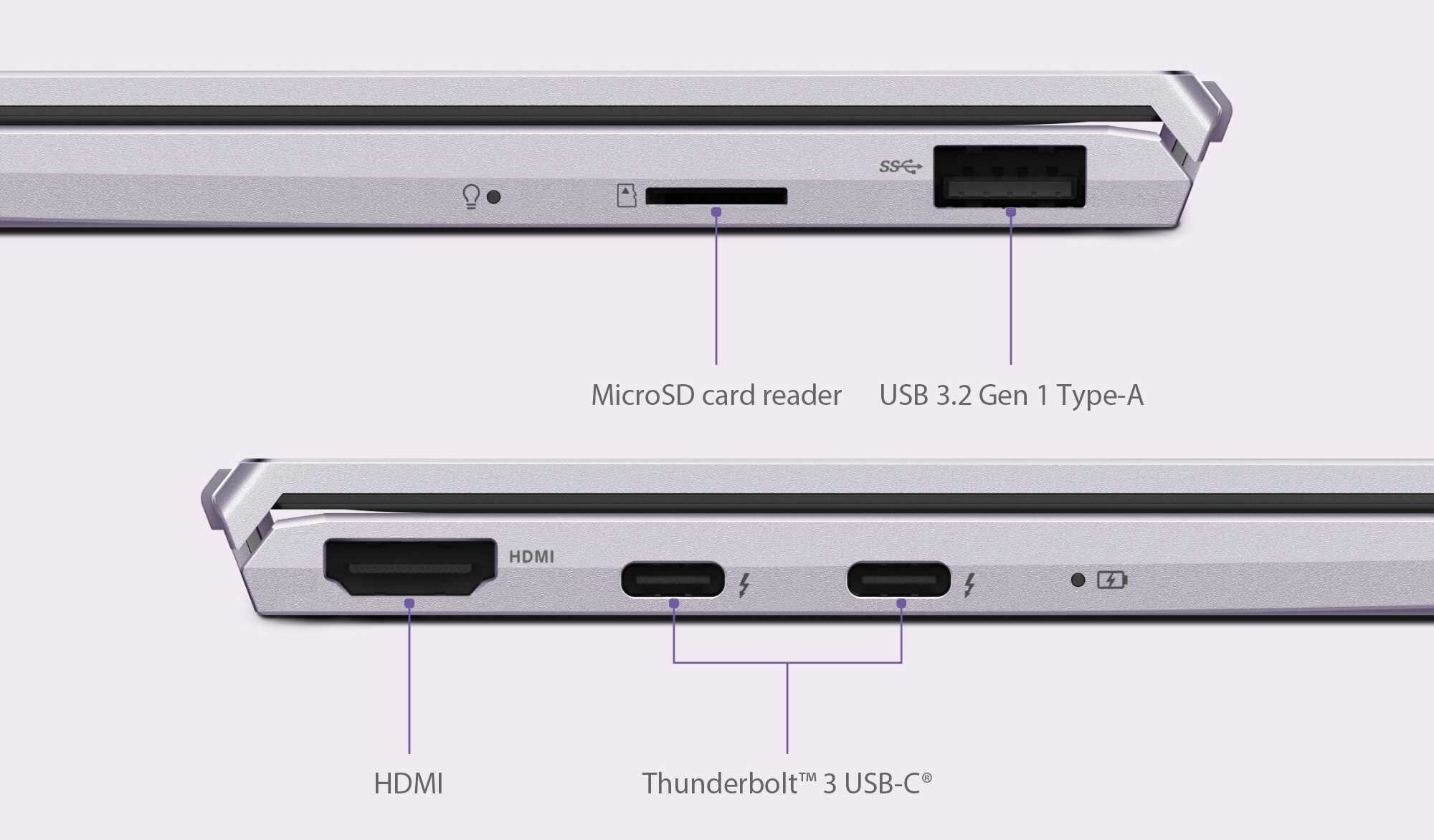 SS

MicroSD card reader

USB 3.2 Gen 1 Type-A

HDMI

HDMI

Thunderbolt™ 3 USB-C®