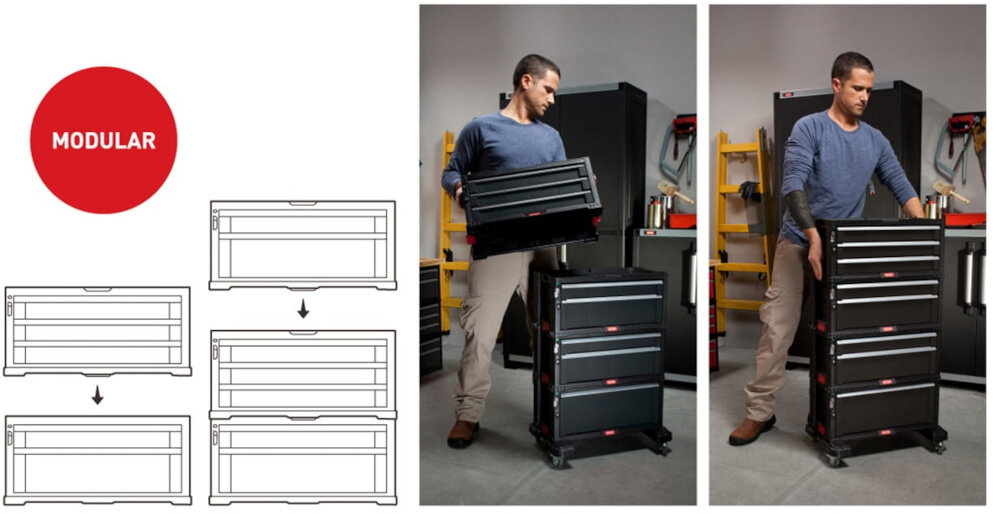 MODULAR