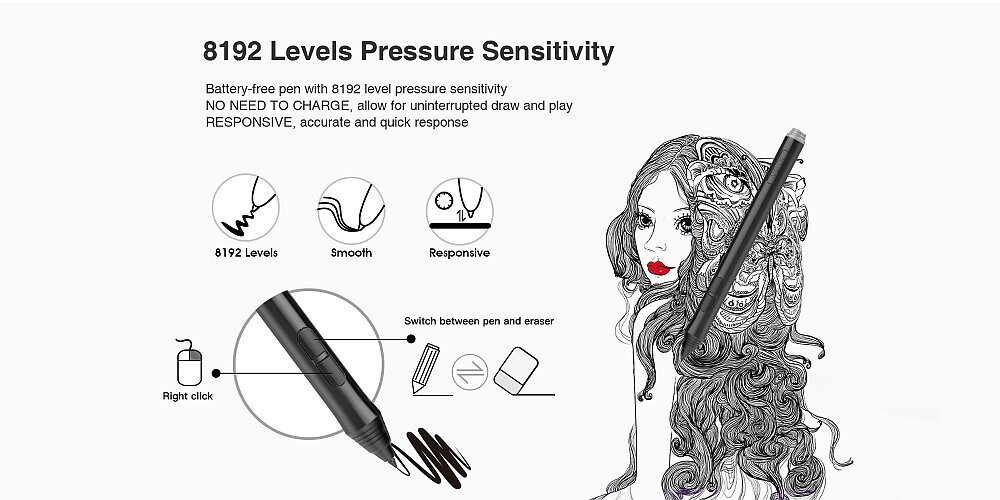 8192 Levels Pressure Sensitivity

Battery-free pen with 8192 level pressure sensitivity
NO NEED TO CHARGE, allow for uninterrupted draw and play
RESPONSIVE, accurate and quick response

8192 Levels

Smooth

Responsive

Switch between pen and eraser

Right click