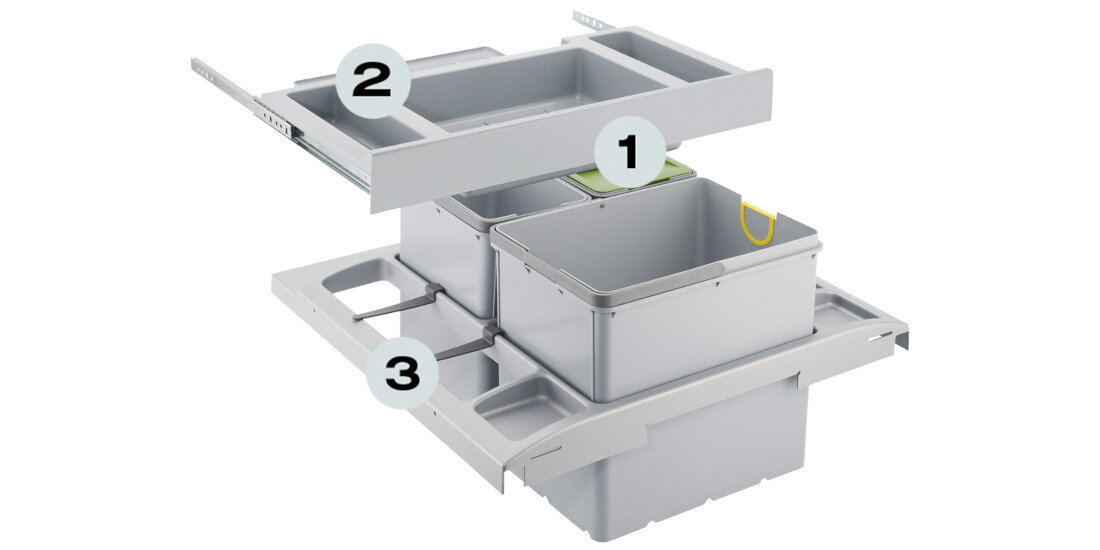 2
1
3