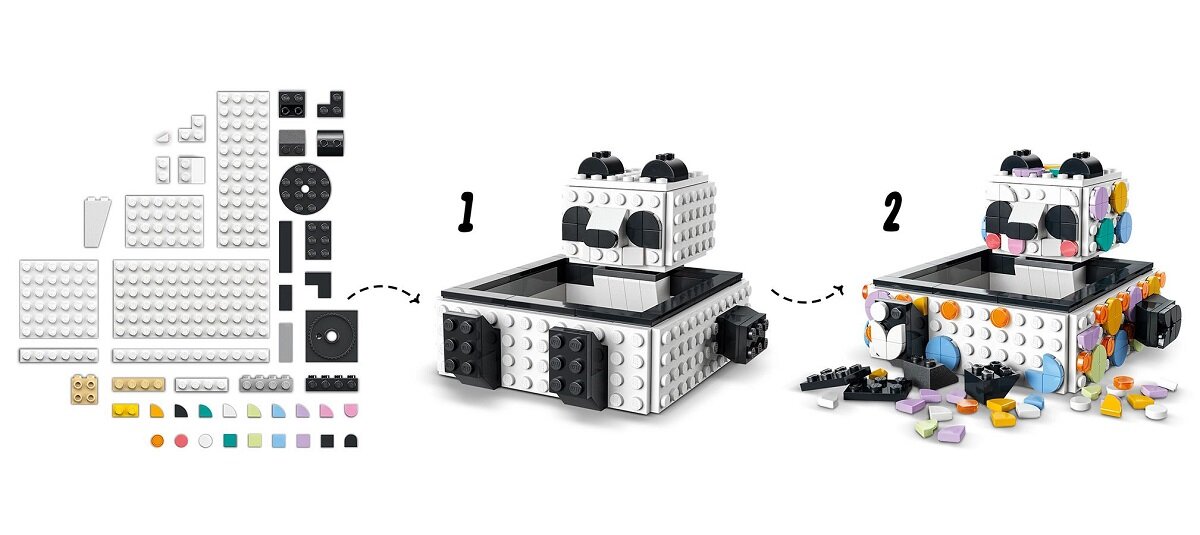 1

2