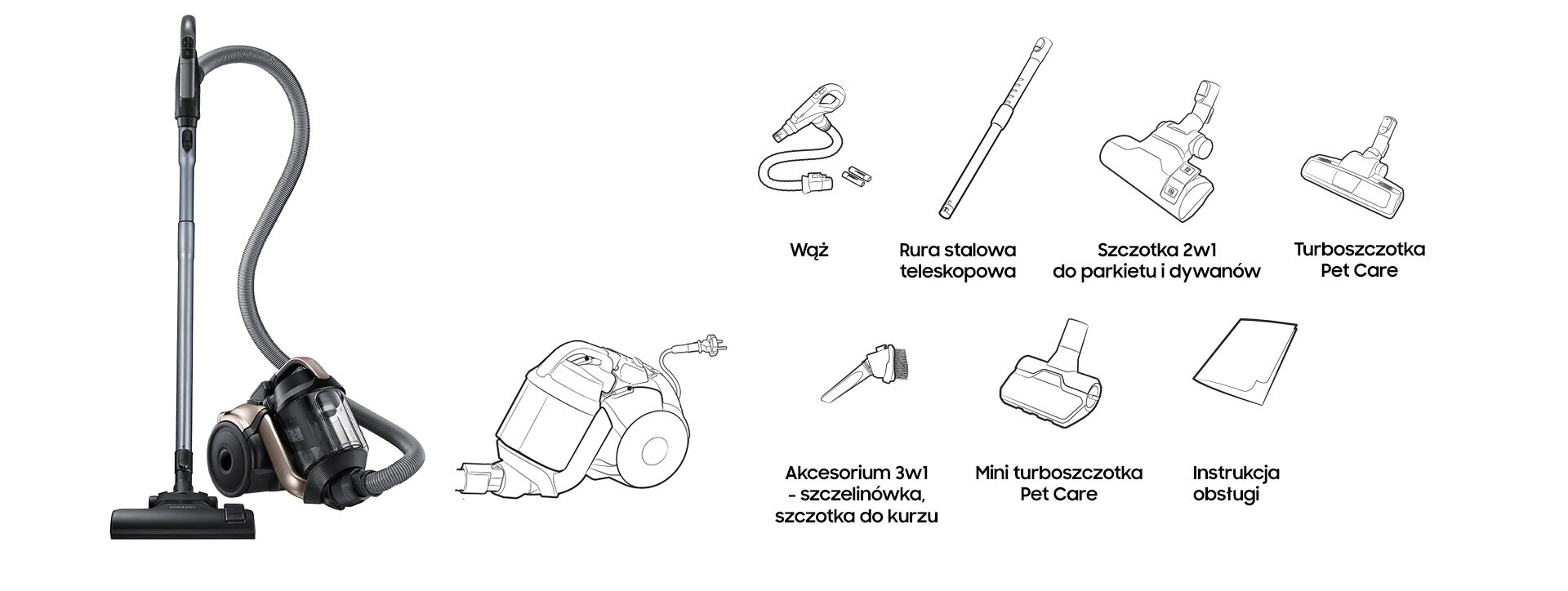 SAMSUNG

Wąż

Rura stalowa teleskopowa

Szczotka 2w1 do parkietu i dywanów

Turboszczotka Pet Care

Akcesorium 3w1 - szczelinówka, szczotka do kurzu

Mini turboszczotka Pet Care

Instrukcja obsługi