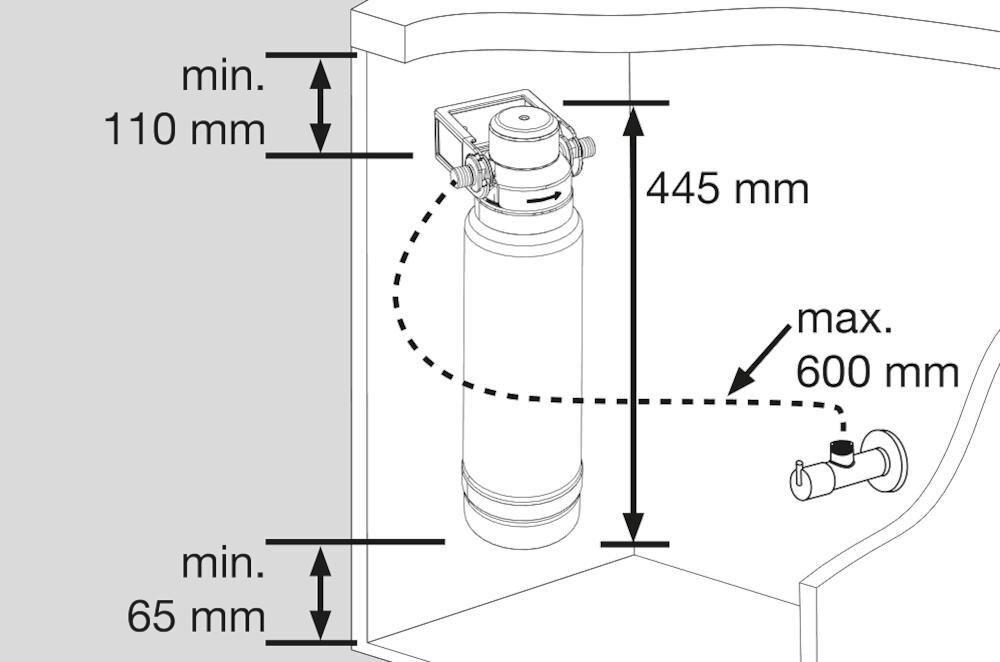 min.
110 mm

445 mm

max.
600 mm

min.
65 mm