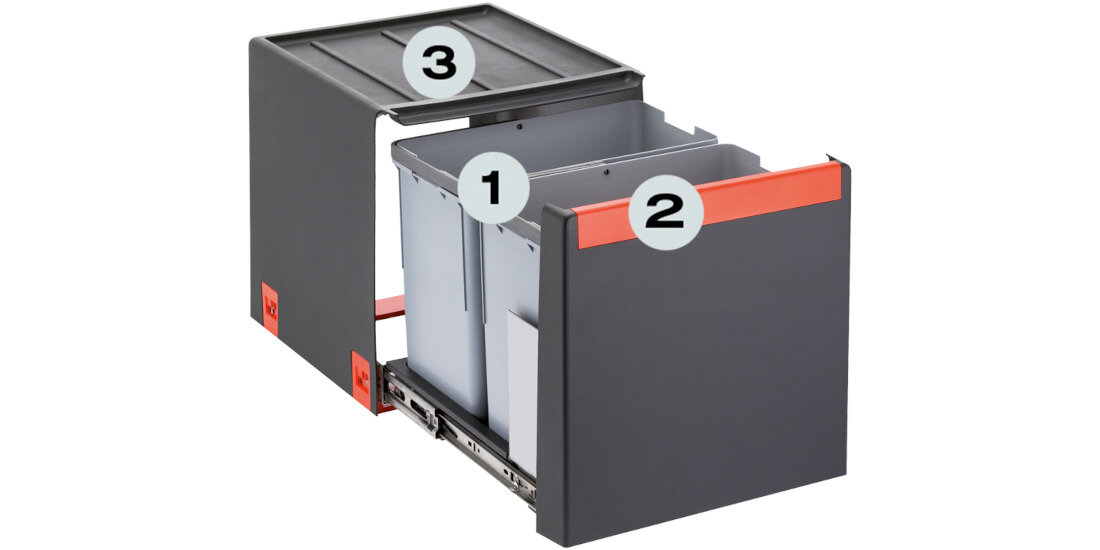 3
1
2