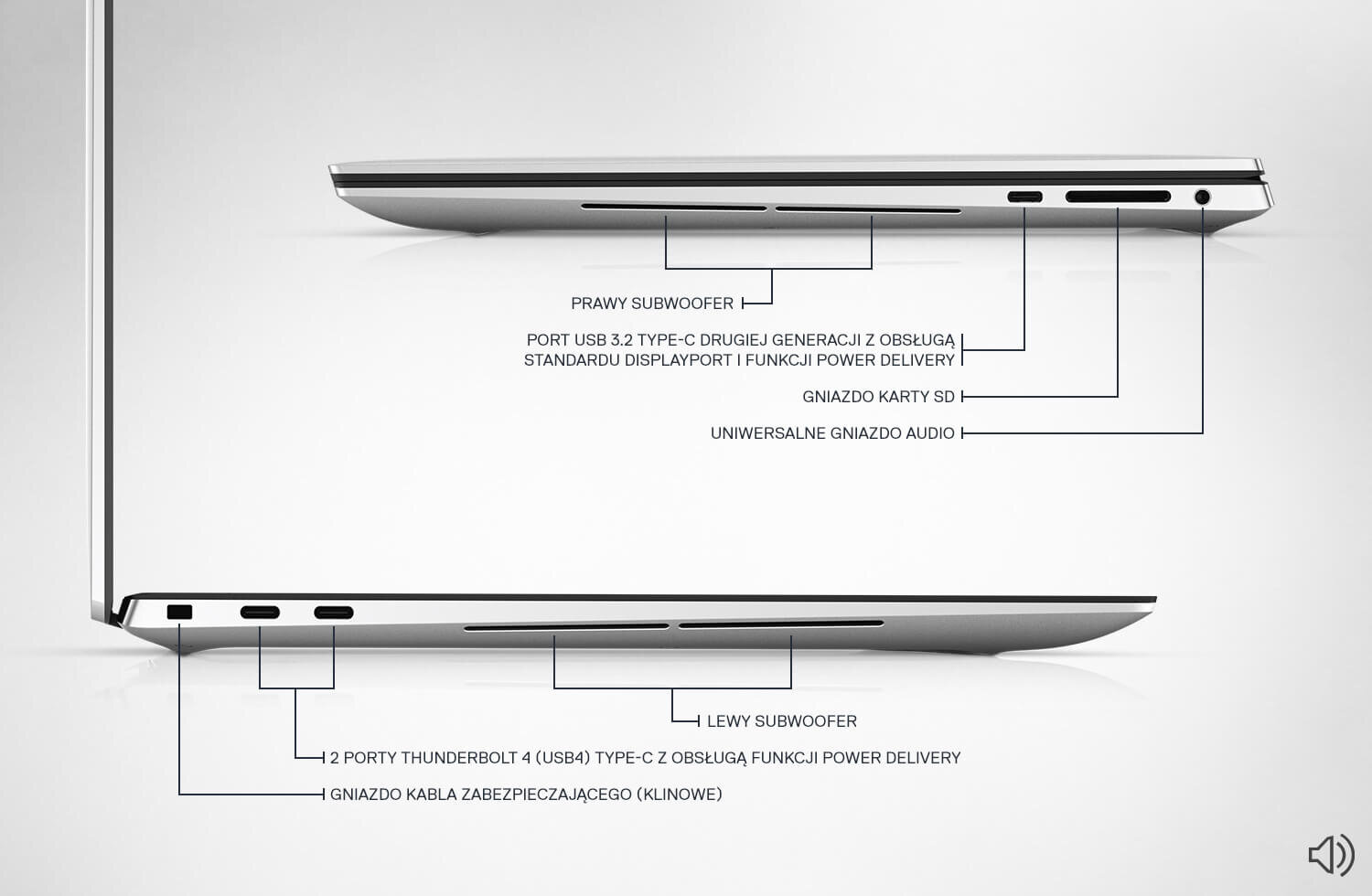 PRAWY SUBWOOFER

PORT USB 3.2 TYPE-C DRUGIEJ GENERACJI Z OBSŁUGĄ STANDARDU DISPLAYPORT I FUNKCJI POWER DELIVERY

GNIAZDO KARTY SD

UNIWERSALNE GNIAZDO AUDIO

LEWY SUBWOOFER

2 PORTY THUNDERBOLT 4 (USB4) TYPE-C Z OBSŁUGĄ FUNKCJI POWER DELIVERY

GNIAZDO KABLA ZABEZPIECZAJĄCEGO (KLINOWE)