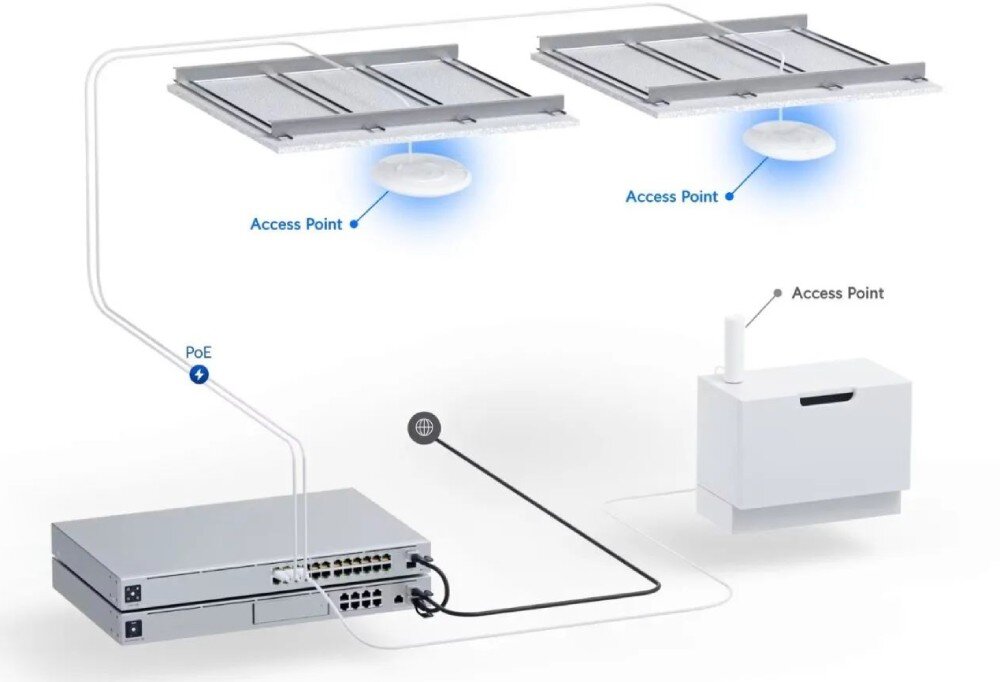 Access Point

Access Point

Access Point

PoE