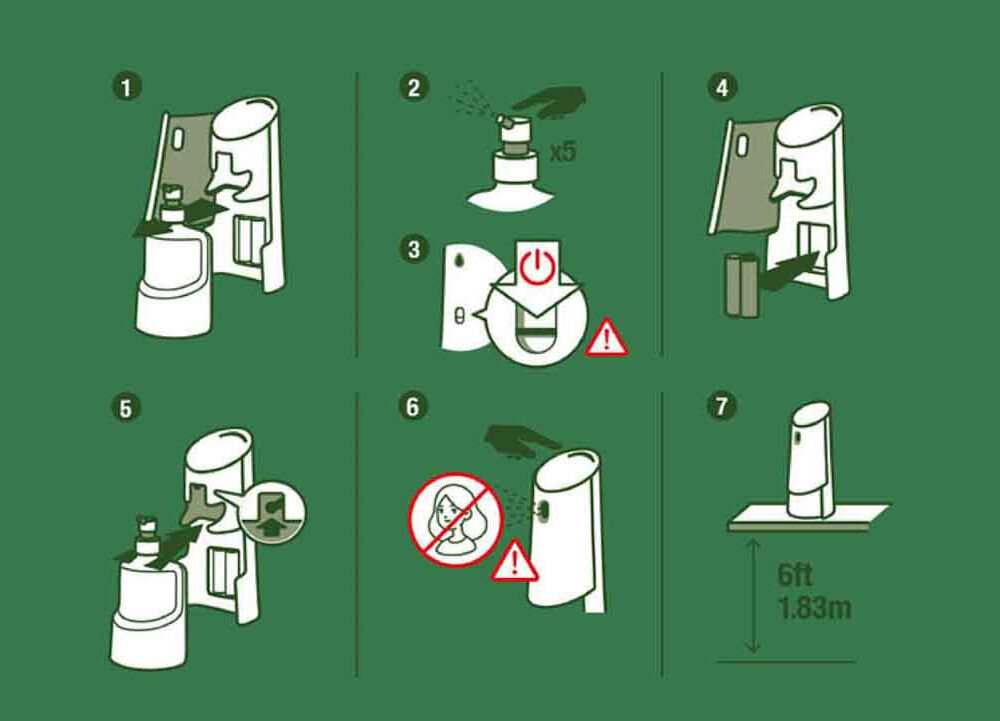 1

2

x5

3

4

5

6

7

6ft
1.83m