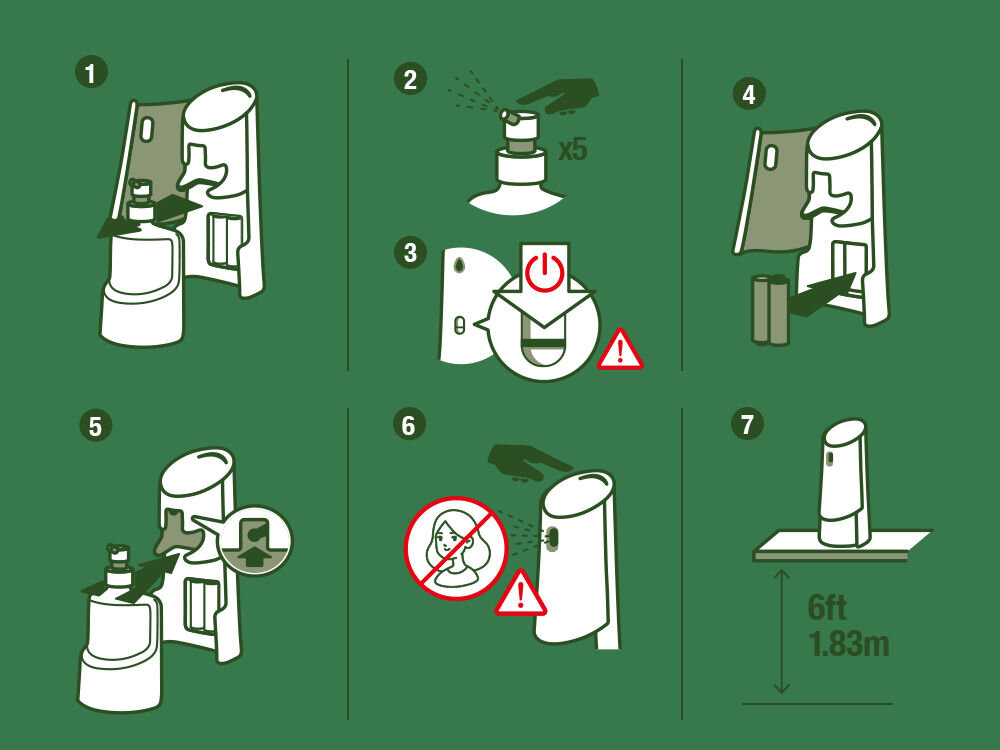 1

2

x5

3

4

5

6

7

6ft
1.83m