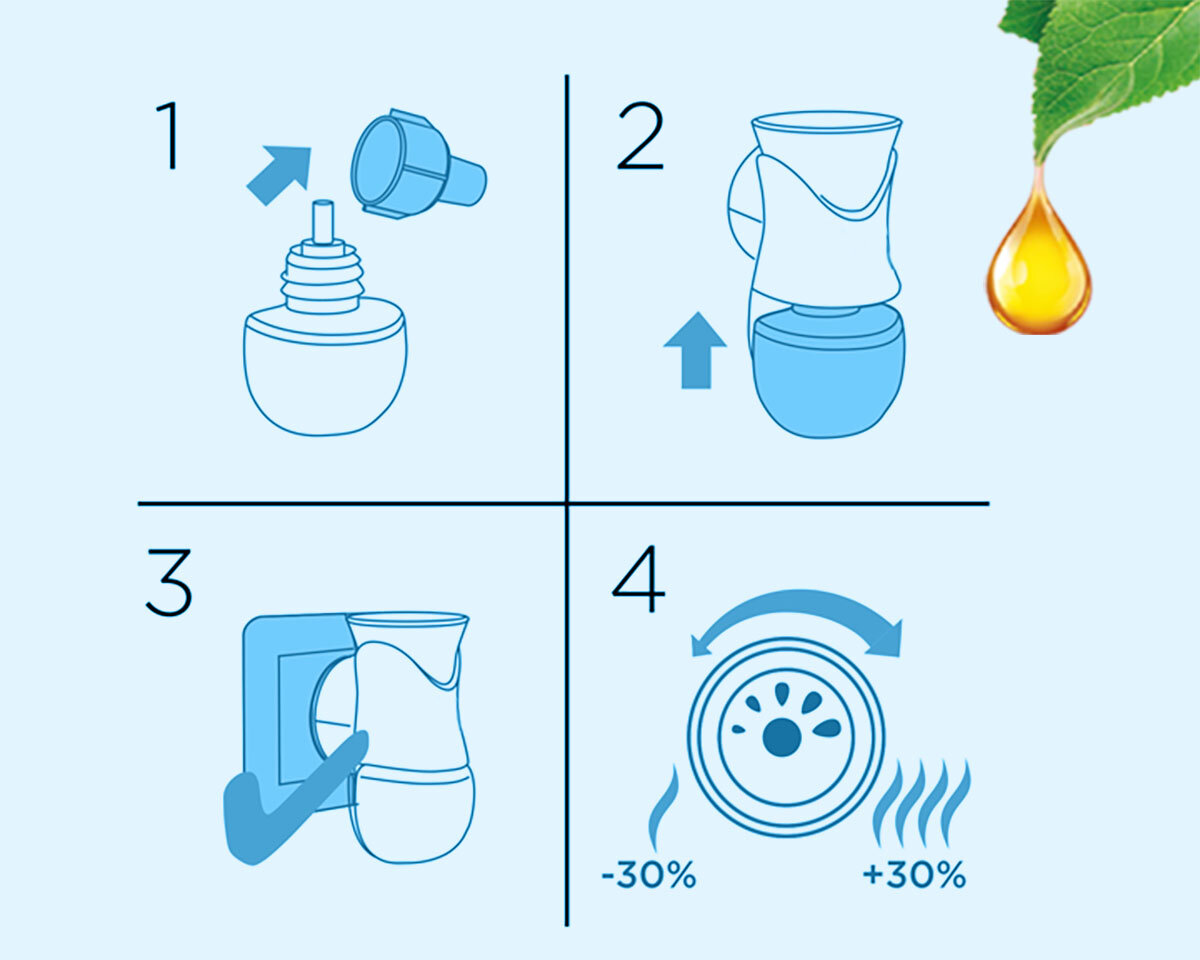 1

2

3

4

-30%

+30%