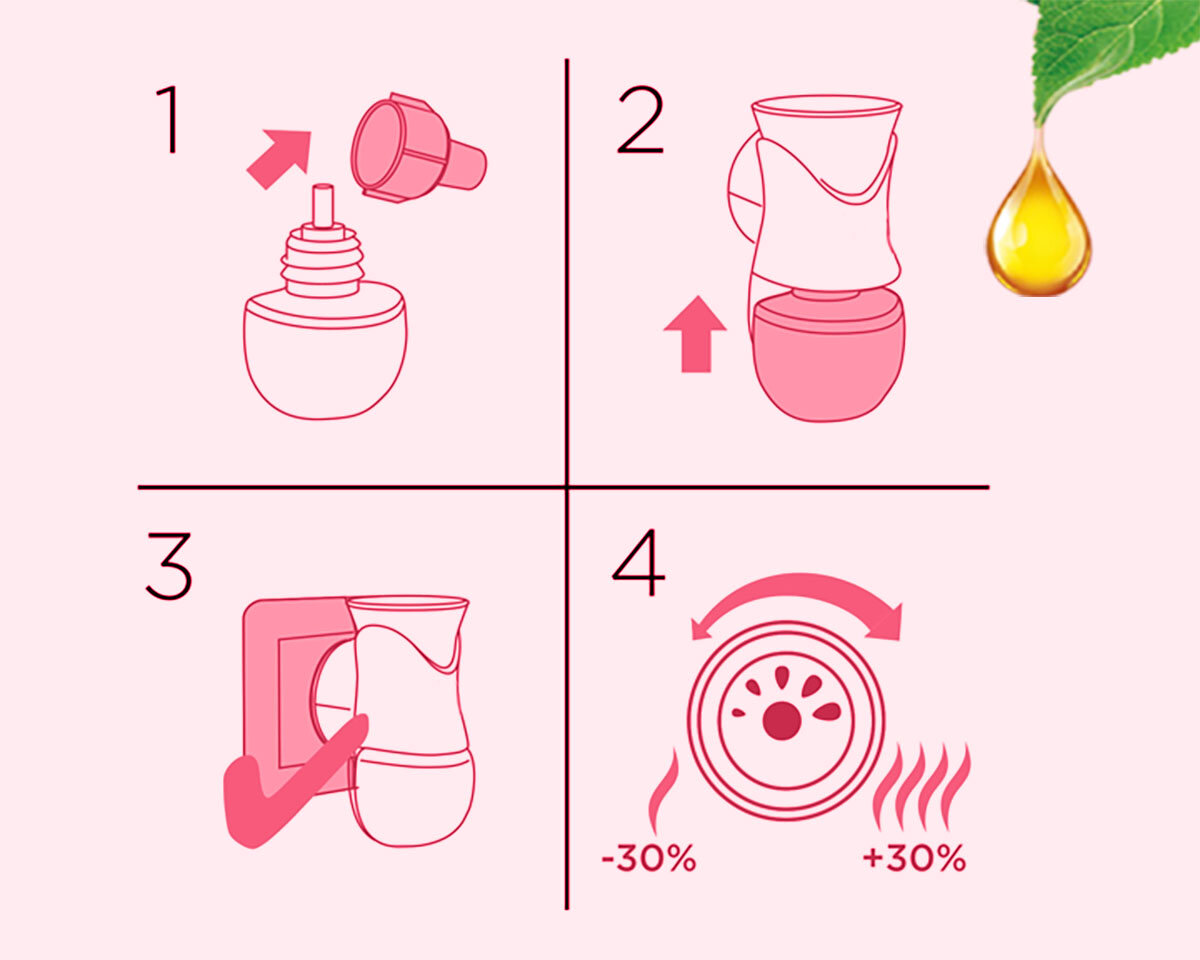 1

2

3

4

-30%

+30%