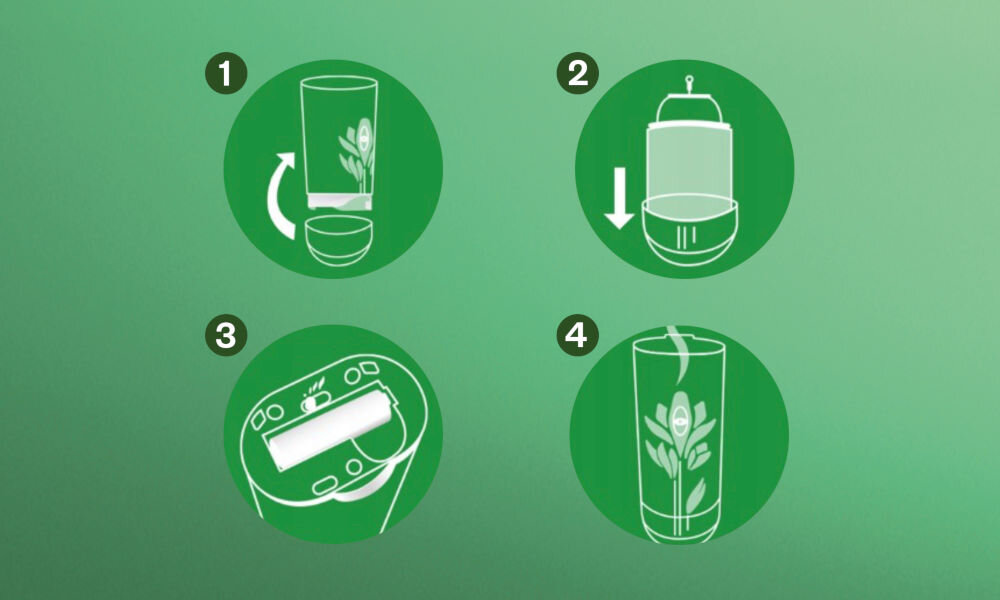 1

2

3

4