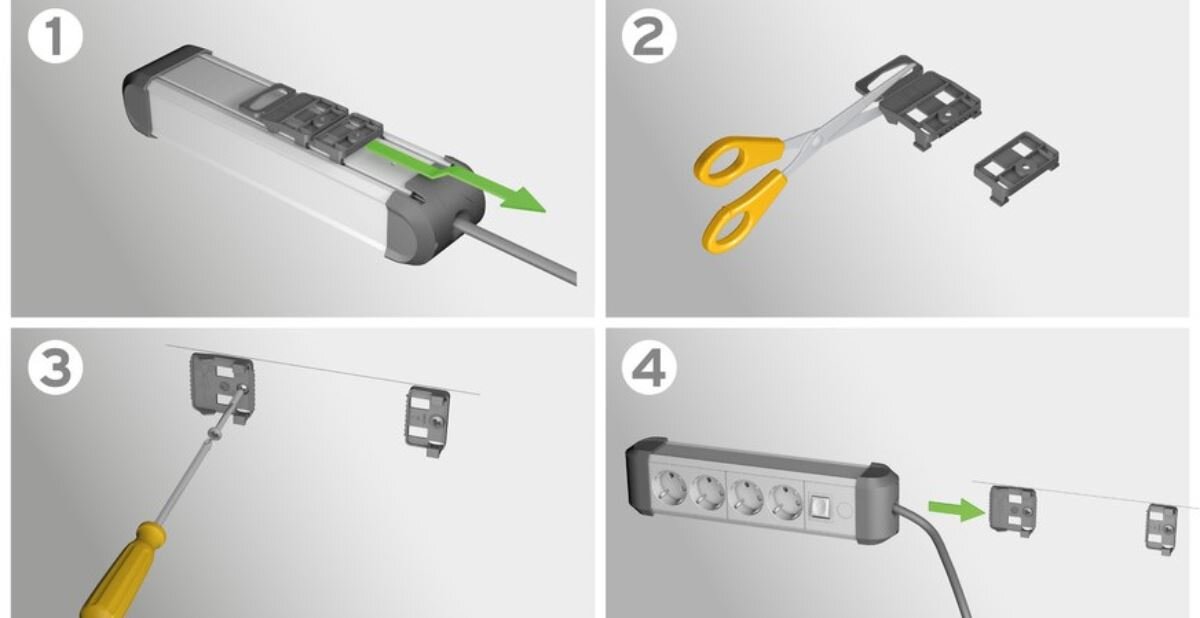 1

2

3

4