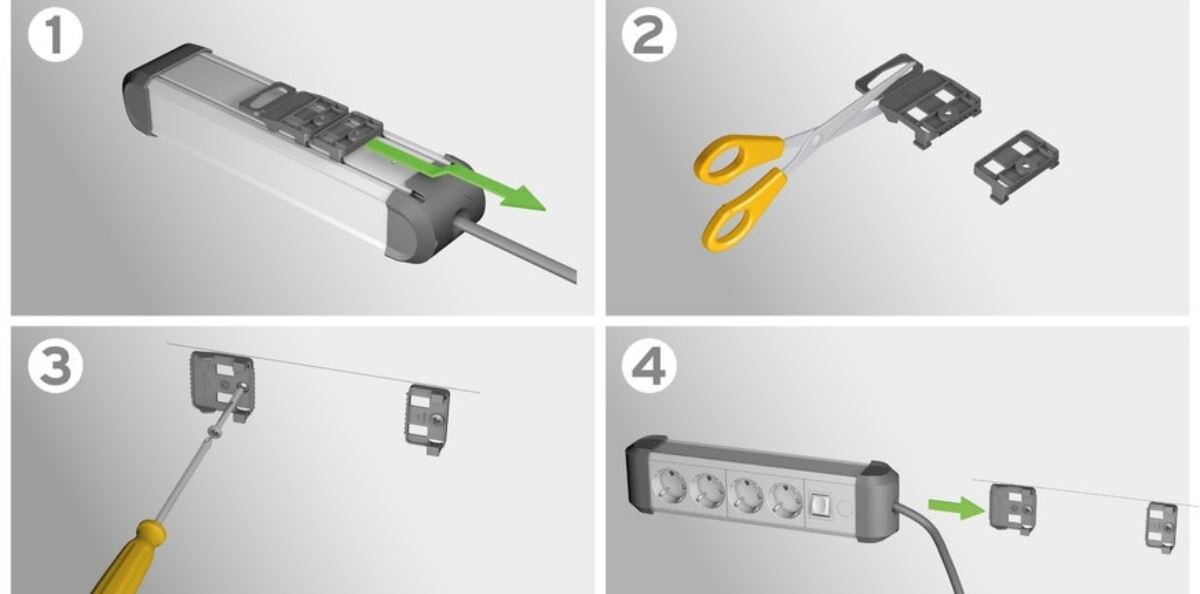 1

2

3

4