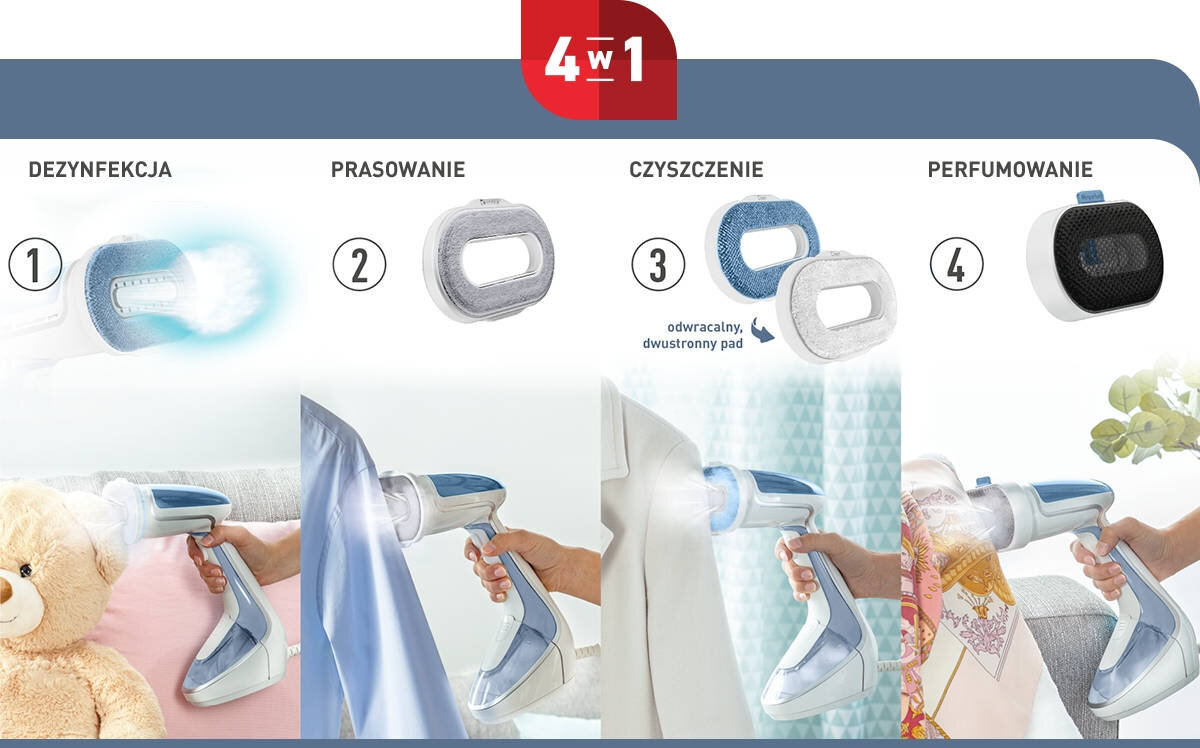 4 w 1

DEZYNFEKCJA

1

PRASOWANIE

2

CZYSZCZENIE

3

odwracalny, dwustronny pad

PERFUMOWANIE

4