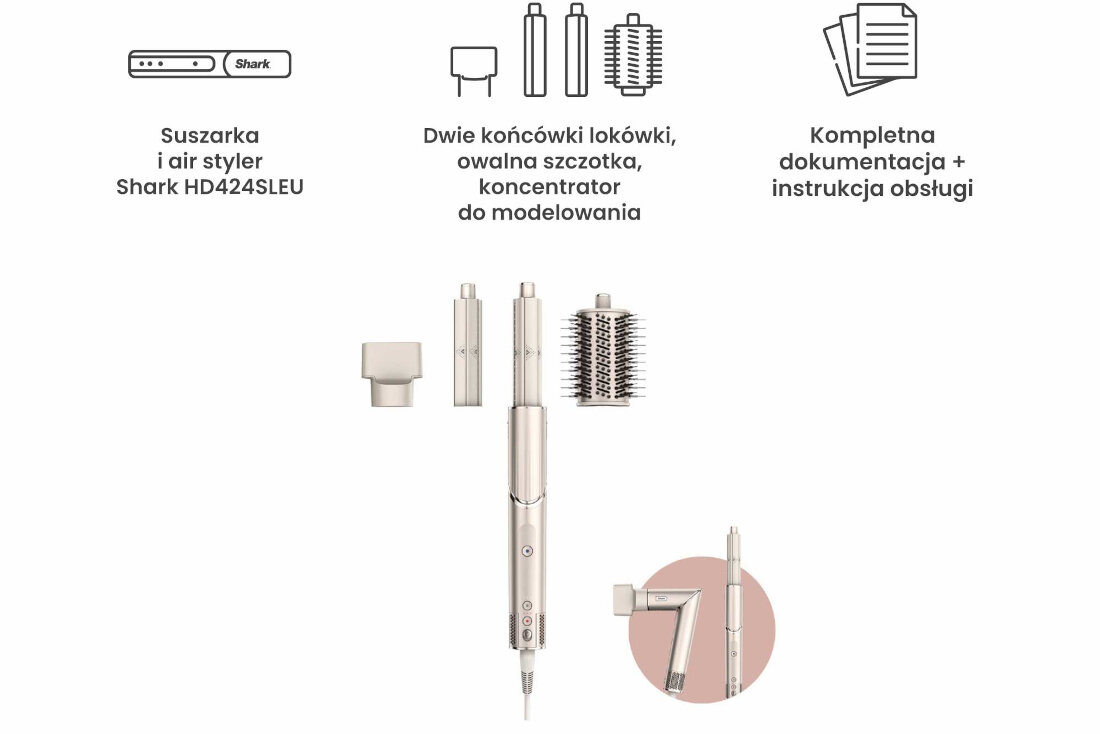 Shark

Suszarka
i air styler
Shark HD424SLEU

Dwie końcówki lokówki,
owalna szczotka,
koncentrator
do modelowania

Kompletna
dokumentacja +
instrukcja obsługi