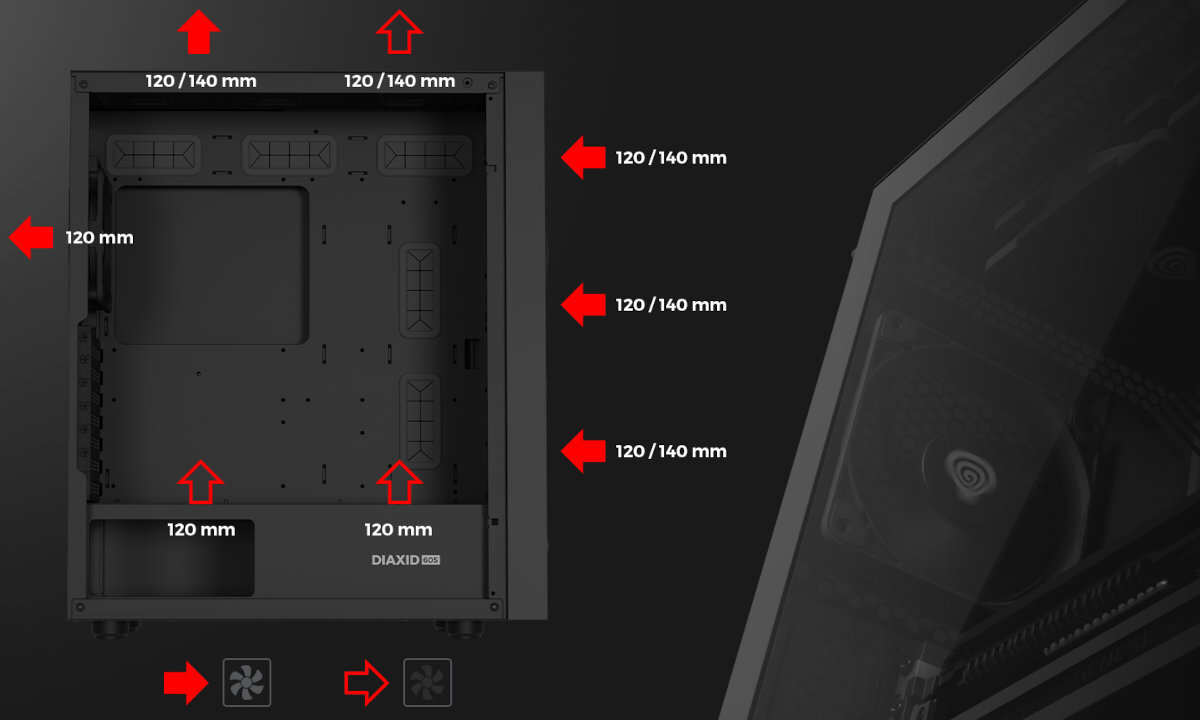 120 / 140 mm
120 / 140 mm
120 / 140 mm
120 mm
120 / 140 mm
120 / 140 mm
120 mm
120 mm
DIAXID 605