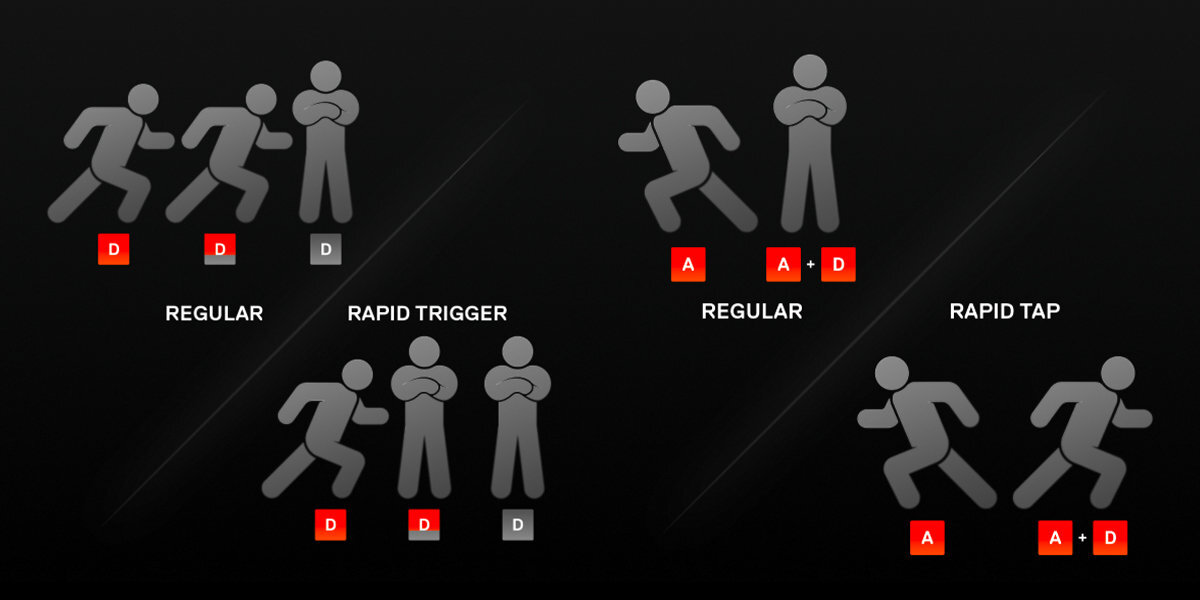 D D D

REGULAR

RAPID TRIGGER

D D D

A A + D

REGULAR

RAPID TAP

A A + D