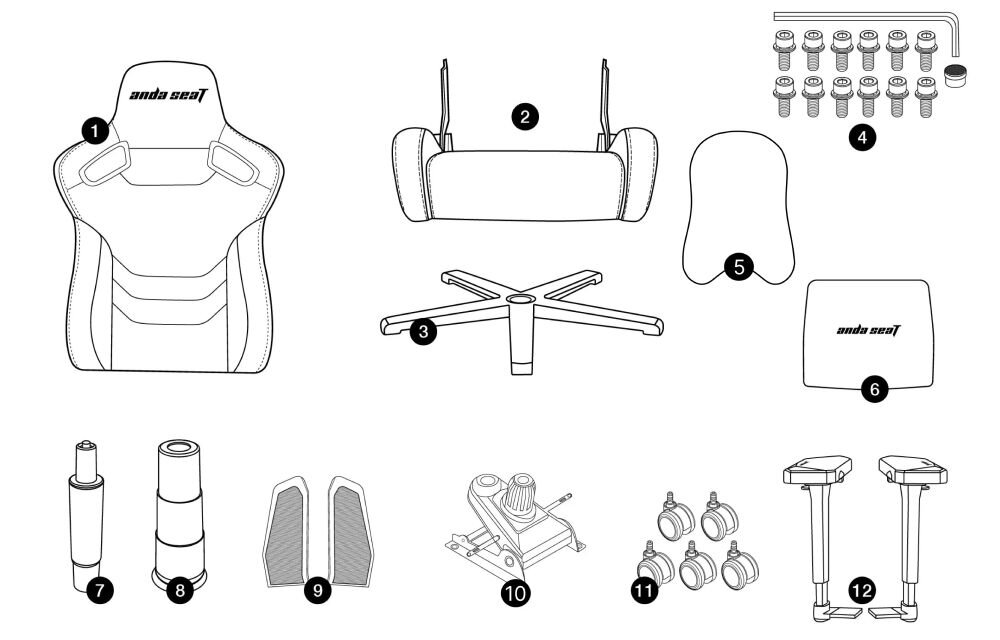 anda seaT
1
2
4
5
3
anda seaT
6
7
8
9
10
11
12