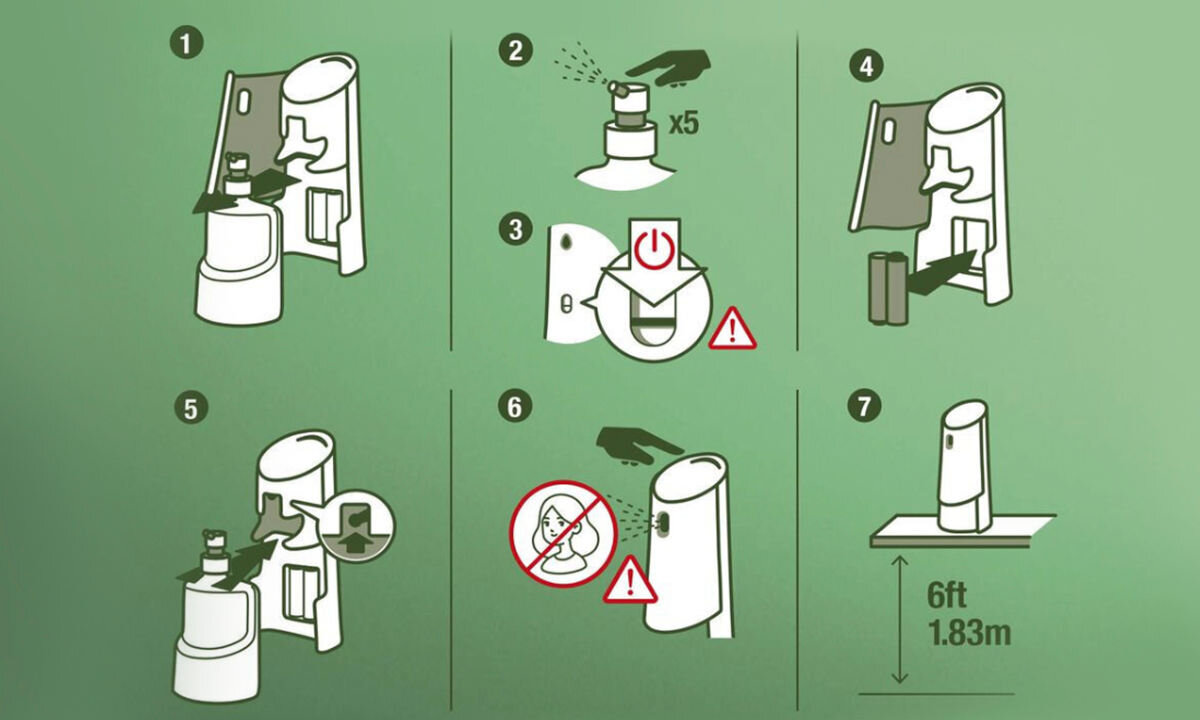 1

2

x5

3

4

5

6

7

6ft
1.83m