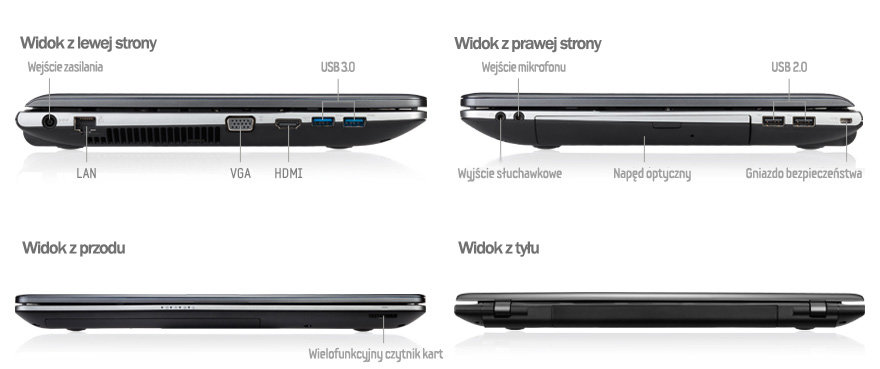 Widok z lewej strony

Wejście zasilania

USB 3.0

LAN

VGA

HDMI

Widok z prawej strony

Wejście mikrofonu

USB 2.0

Wyjście słuchawkowe

Napęd optyczny

Gniazdo bezpieczeństwa

Widok z przodu

Wielofunkcyjny czytnik kart

Widok z tyłu