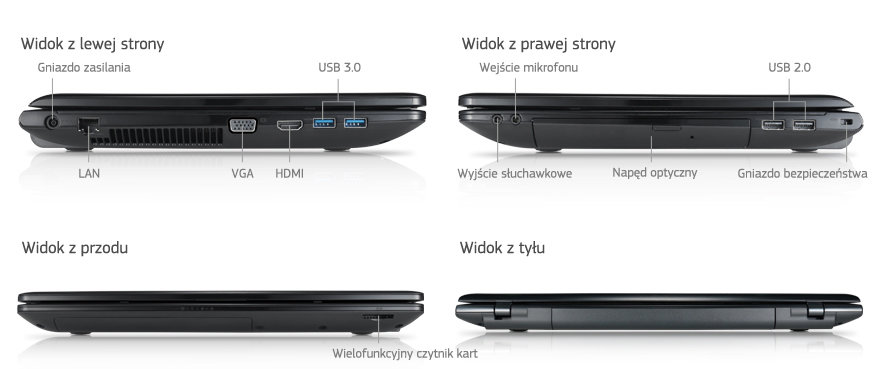 Widok z lewej strony

Gniazdo zasilania

USB 3.0

LAN

VGA

HDMI

Widok z prawej strony

Wejście mikrofonu

USB 2.0

Wyjście słuchawkowe

Napęd optyczny

Gniazdo bezpieczeństwa

Widok z przodu

Wielofunkcyjny czytnik kart

Widok z tyłu