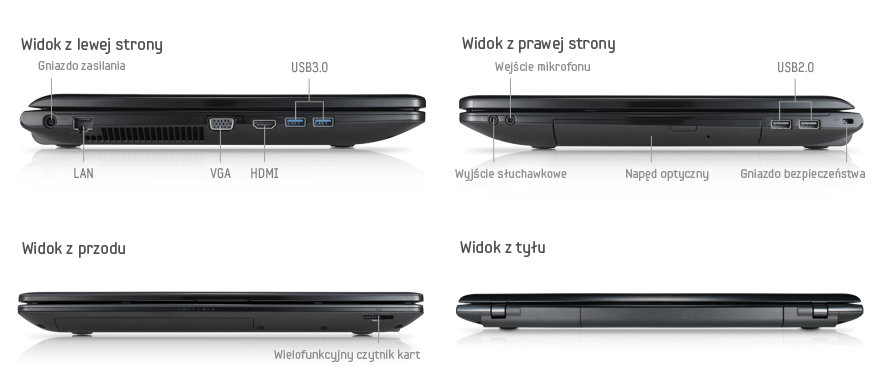 Widok z lewej strony

Gniazdo zasilania

USB3.0

LAN

VGA

HDMI

Widok z prawej strony

Wejście mikrofonu

USB2.0

Wyjście słuchawkowe

Napęd optyczny

Gniazdo bezpieczeństwa

Widok z przodu

Wielofunkcyjny czytnik kart

Widok z tyłu