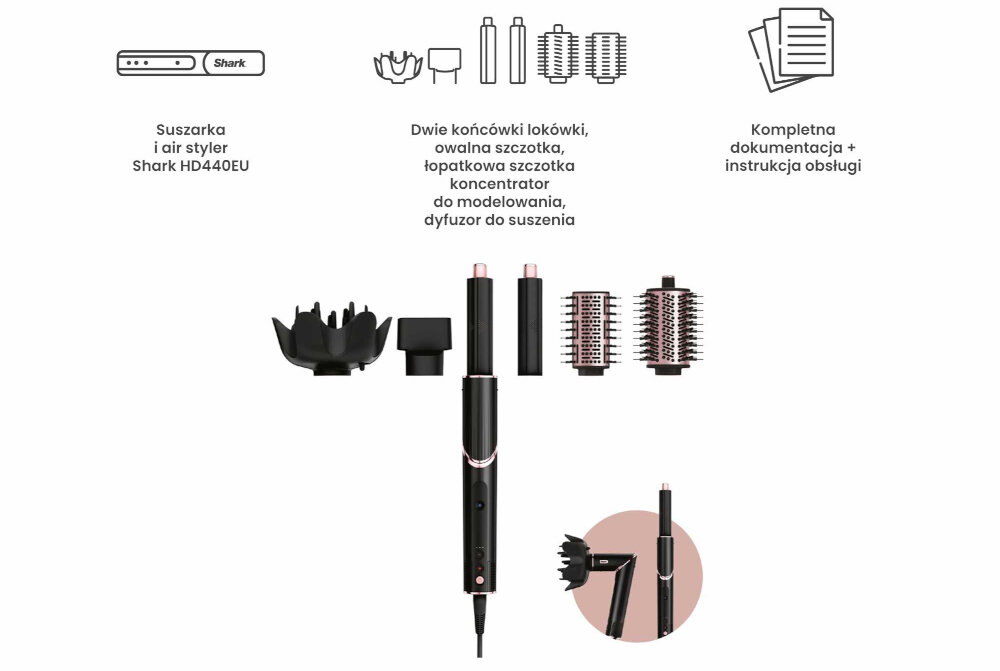 Shark

Suszarka
i air styler
Shark HD440EU

Dwie końcówki lokówki,
owalna szczotka,
łopatkowa szczotka
koncentrator
do modelowania,
dyfuzor do suszenia

Kompletna
dokumentacja +
instrukcja obsługi