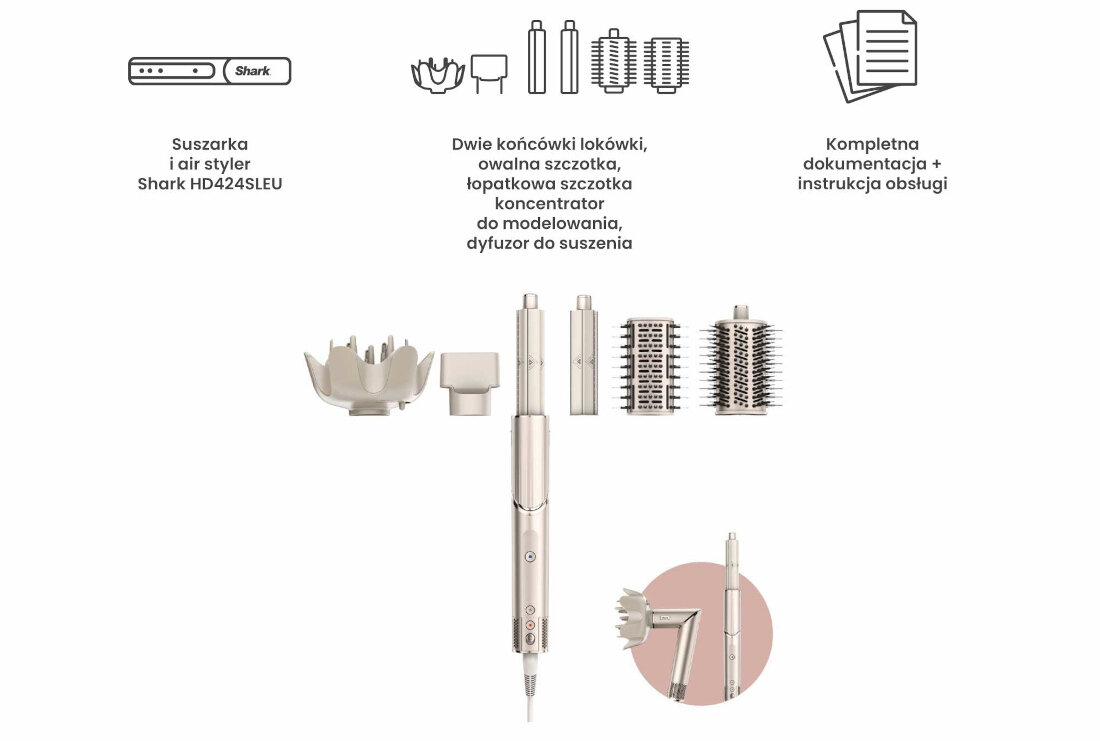 Shark

Suszarka
i air styler
Shark HD424SLEU

Dwie końcówki lokówki,
owalna szczotka,
łopatkowa szczotka
koncentrator
do modelowania,
dyfuzor do suszenia

Kompletna
dokumentacja +
instrukcja obsługi