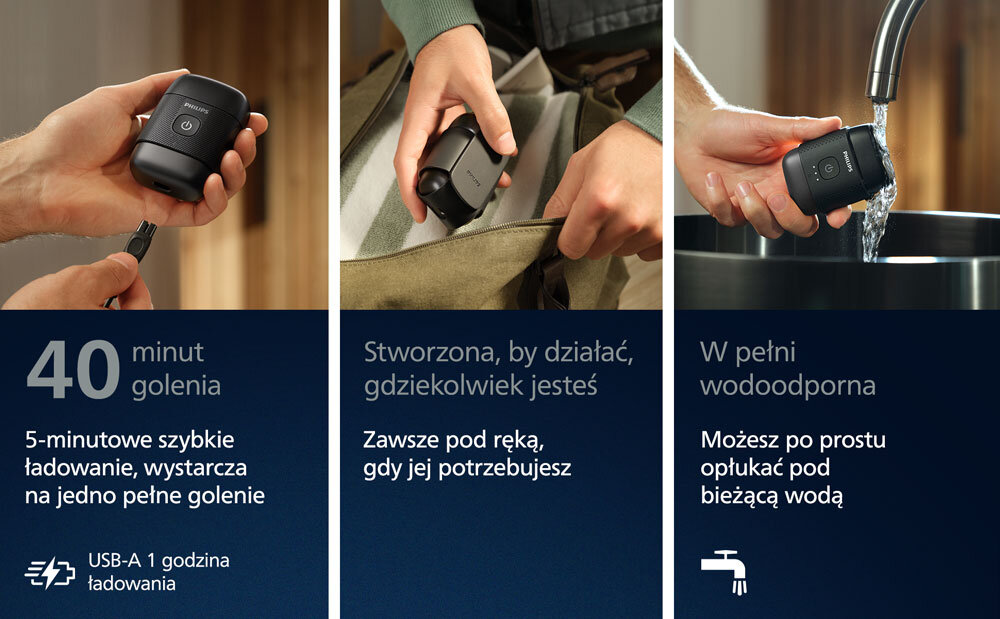 PHILIPS

40 minut golenia

5-minutowe szybkie ładowanie, wystarcza na jedno pełne golenie

USB-A 1 godzina ładowania

Stworzona, by działać, gdziekolwiek jesteś

Zawsze pod ręką, gdy jej potrzebujesz

PHILIPS

W pełni wodoodporna

Możesz po prostu opłukać pod bieżącą wodą