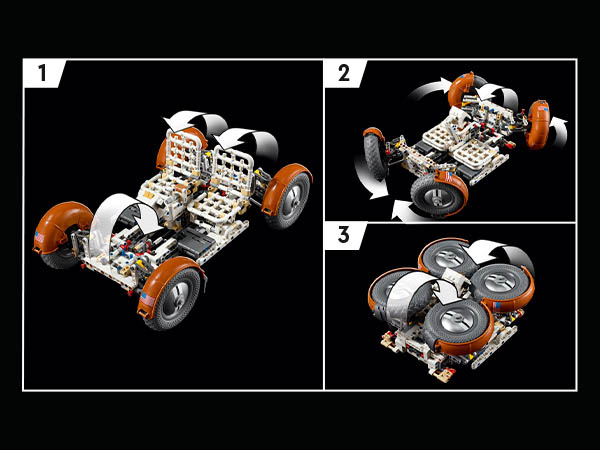 1

2

3