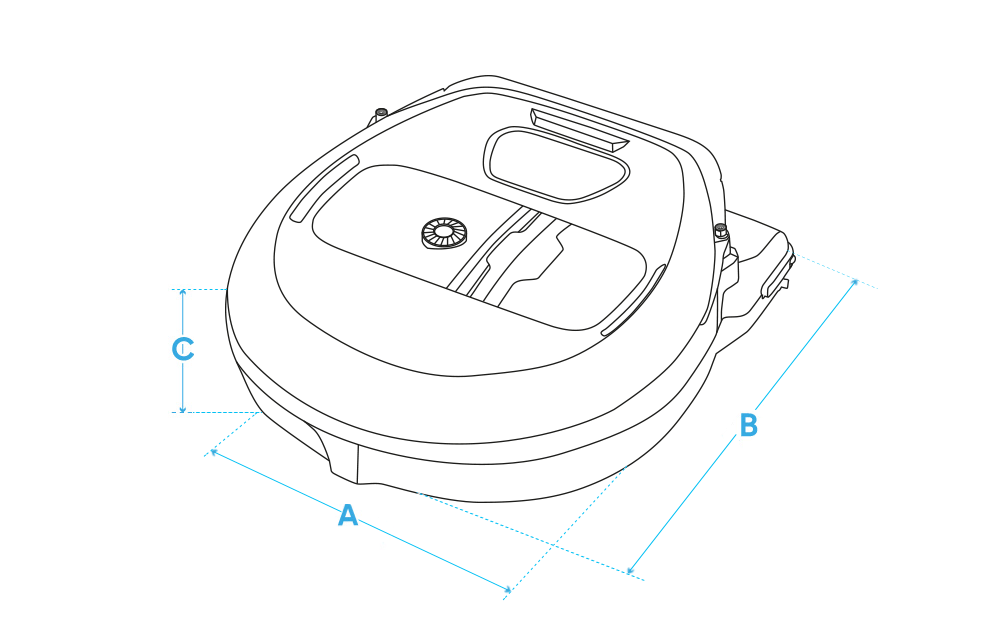 C
A
B