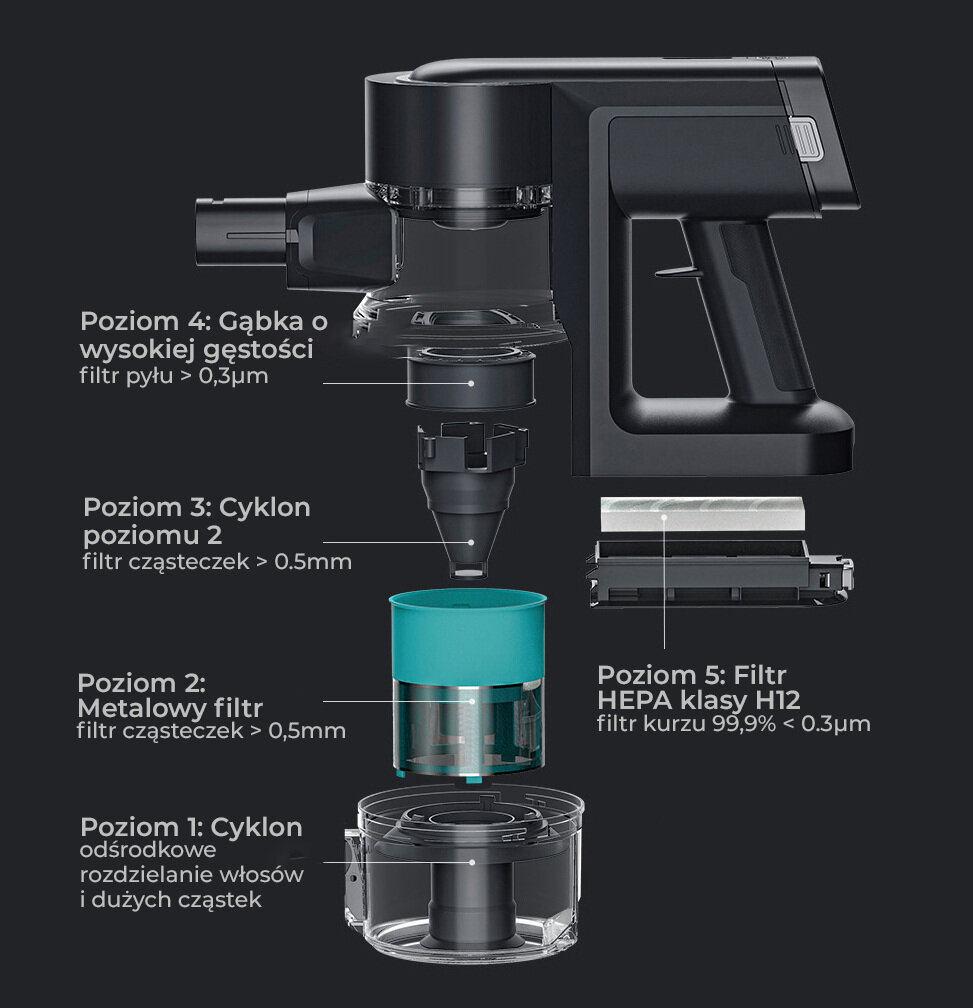 Poziom 4: Gąbka o wysokiej gęstości
filtr pyłu > 0,3μm

Poziom 3: Cyklon poziomu 2
filtr cząsteczek > 0.5mm

Poziom 2: Metalowy filtr
filtr cząsteczek > 0,5mm

Poziom 1: Cyklon
odśrodkowe rozdzielanie włosów i dużych cząstek

Poziom 5: Filtr HEPA klasy H12
filtr kurzu 99,9% < 0.3μm