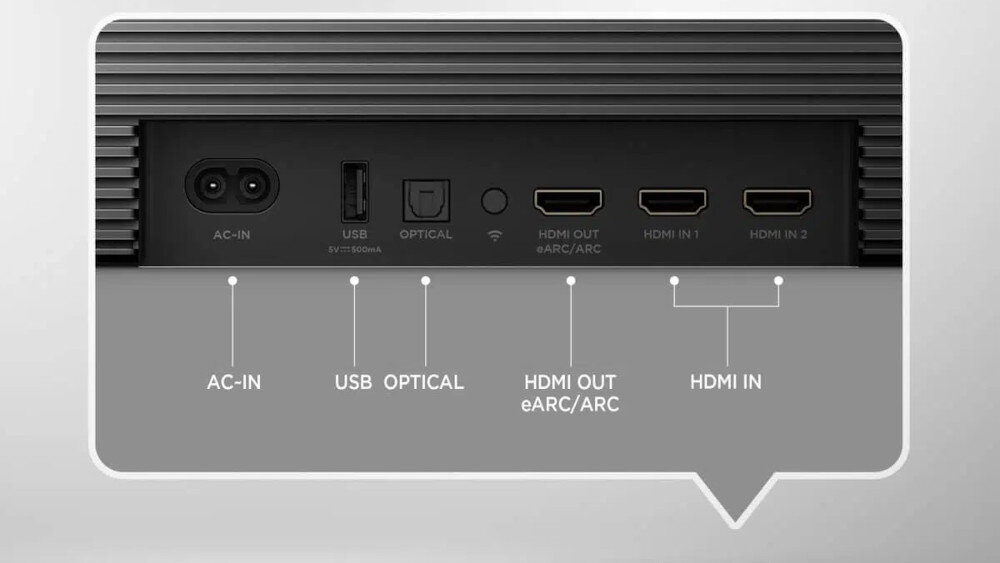 AC-IN
USB
5V ⎓ 500mA
OPTICAL
HDMI OUT
eARC/ARC
HDMI IN 1
HDMI IN 2

AC-IN
USB
OPTICAL
HDMI OUT
eARC/ARC
HDMI IN